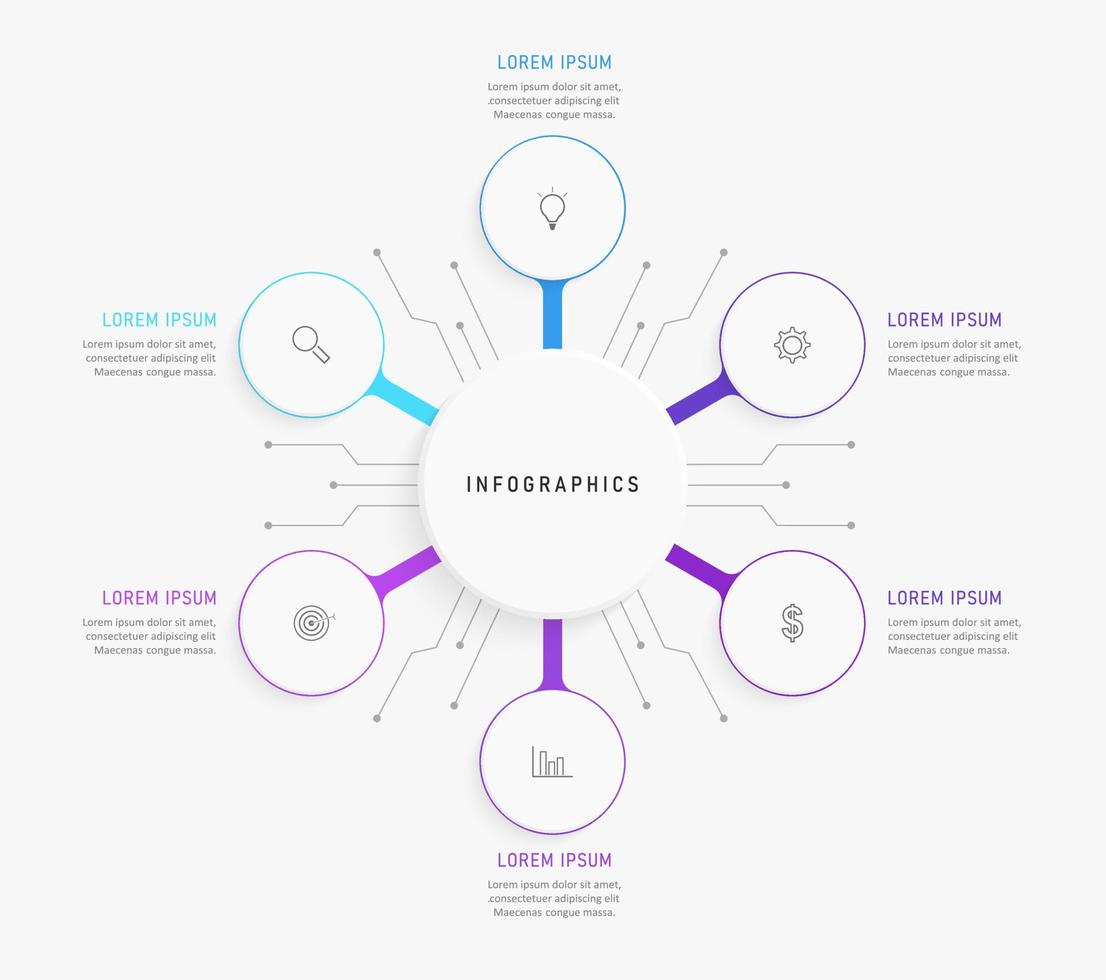 LOREM IPSUM
Lorem ipsum dolor sit amet, .consectetuer adipiscing elit Maecenas congue massa.

LOREM IPSUM
Lorem ipsum dolor sit amet, consectetuer adipiscing elit Maecenas congue massa.

LOREM IPSUM
Lorem ipsum dolor sit amet, consectetuer adipiscing elit Maecenas congue massa.

INFOGRAPHICS

LOREM IPSUM
Lorem ipsum dolor sit amet, consectetuer adipiscing elit Maecenas congue massa.

LOREM IPSUM
Lorem ipsum dolor sit amet, consectetuer adipiscing elit Maecenas congue massa.

LOREM IPSUM
Lorem ipsum dolor sit amet, .consectetuer adipiscing elit Maecenas congue massa.