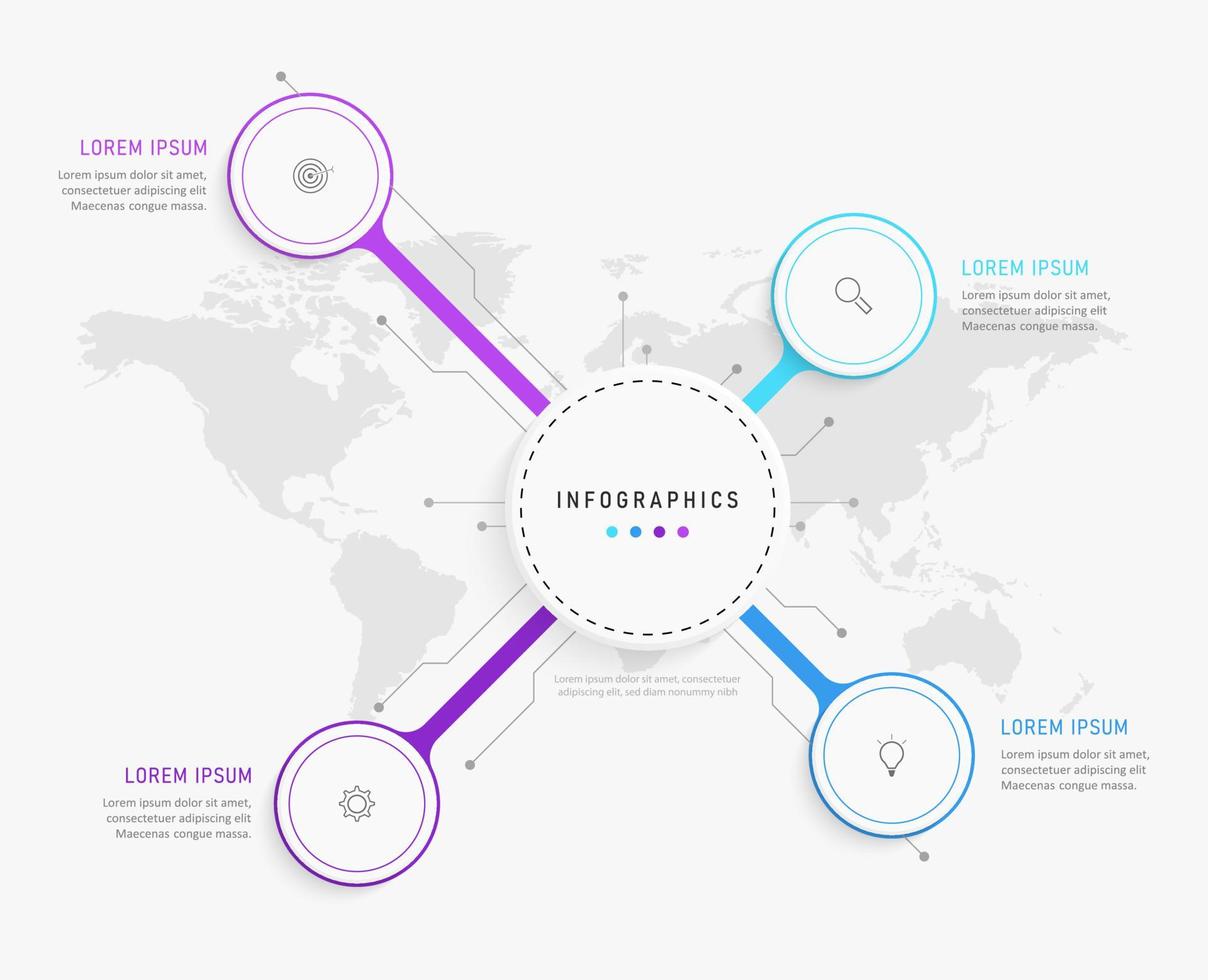 LOREM IPSUM
Lorem ipsum dolor sit amet, consectetuer adipiscing elit Maecenas congue massa.

LOREM IPSUM
Lorem ipsum dolor sit amet, consectetuer adipiscing elit Maecenas congue massa.

INFOGRAPHICS

Lorem ipsum dolor sit amet, consectetuer adipiscing elit, sed diam nonummy nibh

LOREM IPSUM
Lorem ipsum dolor sit amet, consectetuer adipiscing elit Maecenas congue massa.

LOREM IPSUM
Lorem ipsum dolor sit amet, consectetuer adipiscing elit Maecenas congue massa.