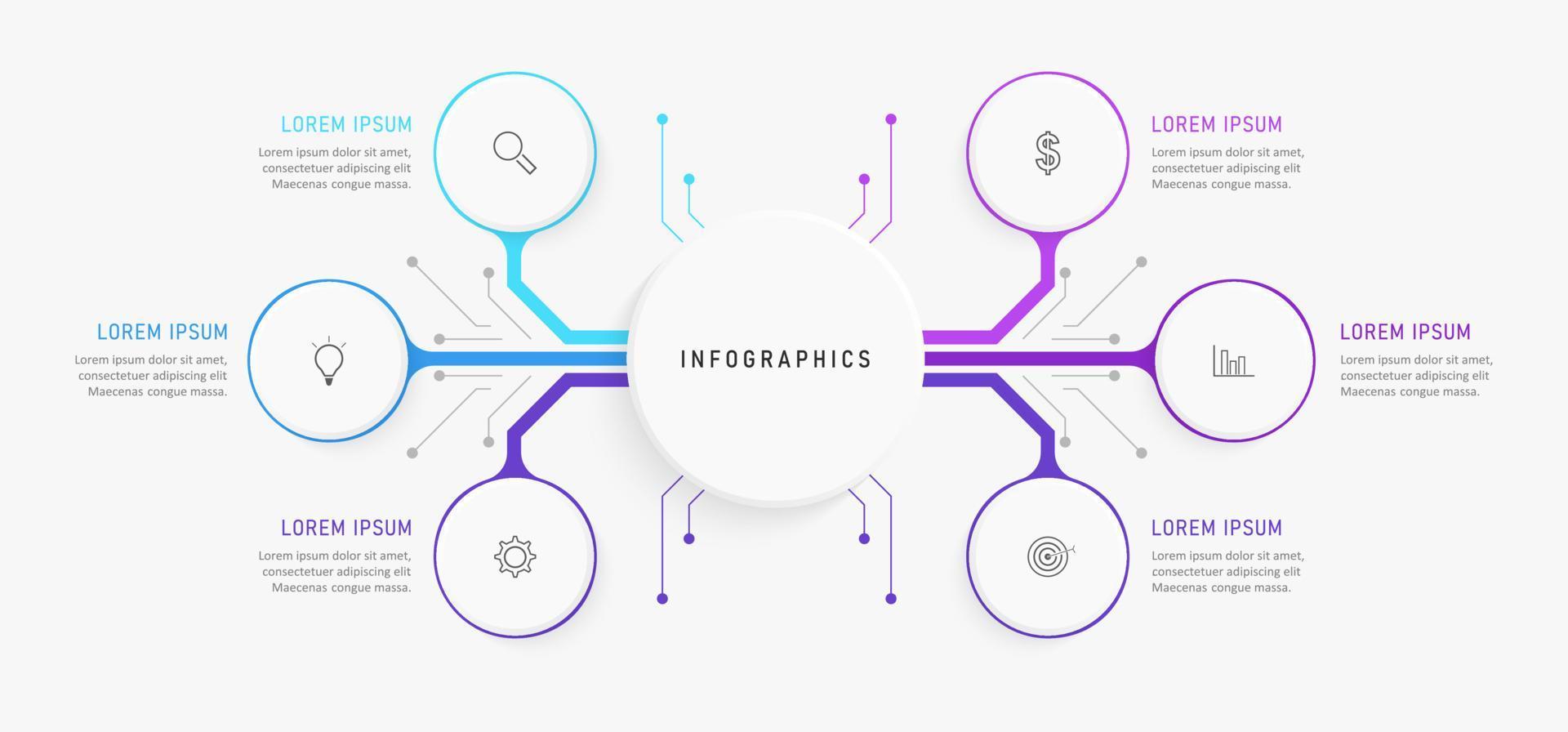 LOREM IPSUM
Lorem ipsum dolor sit amet, consectetuer adipiscing elit Maecenas congue massa.

LOREM IPSUM
Lorem ipsum dolor sit amet, consectetuer adipiscing elit Maecenas congue massa.

LOREM IPSUM
Lorem ipsum dolor sit amet, consectetuer adipiscing elit Maecenas congue massa.

INFOGRAPHICS

LOREM IPSUM
Lorem ipsum dolor sit amet, consectetuer adipiscing elit Maecenas congue massa.

LOREM IPSUM
Lorem ipsum dolor sit amet, consectetuer adipiscing elit Maecenas congue massa.

LOREM IPSUM
Lorem ipsum dolor sit amet, consectetuer adipiscing elit Maecenas congue massa.