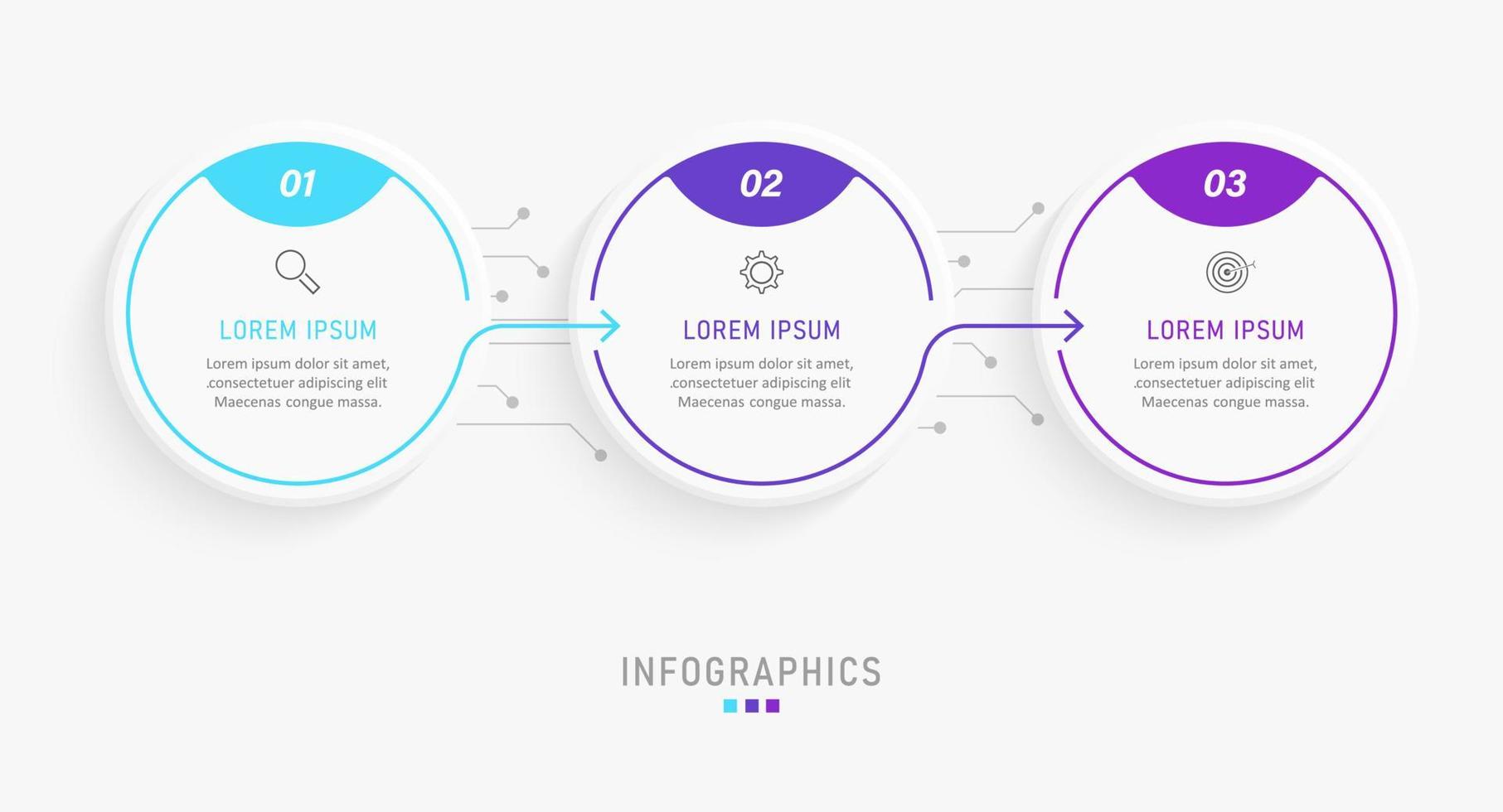 01

LOREM IPSUM

Lorem ipsum dolor sit amet, .consectetuer adipiscing elit Maecenas congue massa.

02

LOREM IPSUM

Lorem ipsum dolor sit amet, .consectetuer adipiscing elit Maecenas congue massa.

03

LOREM IPSUM

Lorem ipsum dolor sit amet, .consectetuer adipiscing elit Maecenas congue massa.

INFOGRAPHICS