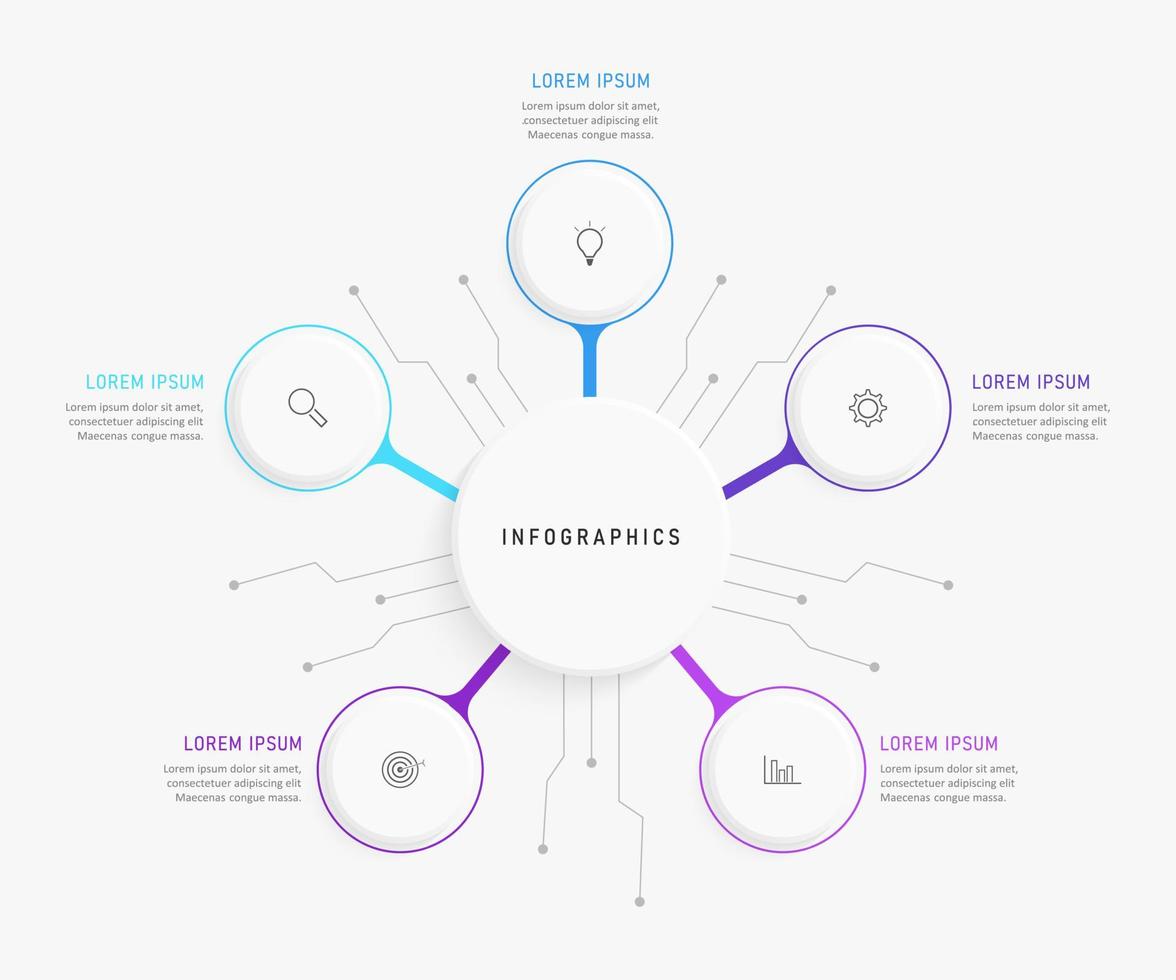 LOREM IPSUM
Lorem ipsum dolor sit amet, .consectetuer adipiscing elit Maecenas congue massa.

LOREM IPSUM
Lorem ipsum dolor sit amet, consectetuer adipiscing elit Maecenas congue massa.

LOREM IPSUM
Lorem ipsum dolor sit amet, consectetuer adipiscing elit Maecenas congue massa.

INFOGRAPHICS

LOREM IPSUM
Lorem ipsum dolor sit amet, consectetuer adipiscing elit Maecenas congue massa.

LOREM IPSUM
Lorem ipsum dolor sit amet, consectetuer adipiscing elit Maecenas congue massa.