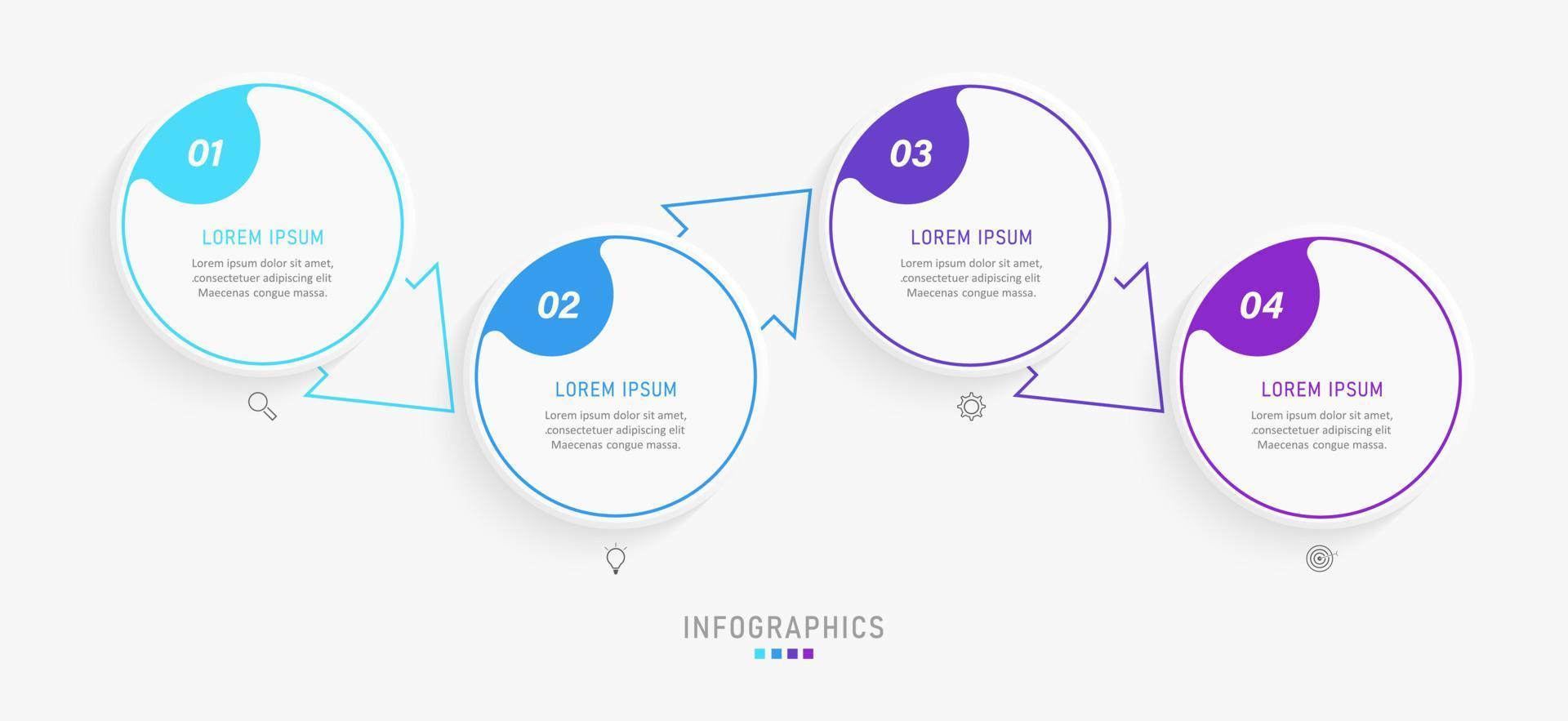 01

LOREM IPSUM

Lorem ipsum dolor sit amet, .consectetuer adipiscing elit Maecenas congue massa.

02

LOREM IPSUM

Lorem ipsum dolor sit amet, .consectetuer adipiscing elit Maecenas congue massa.

03

LOREM IPSUM

Lorem ipsum dolor sit amet, .consectetuer adipiscing elit Maecenas congue massa.

04

LOREM IPSUM

Lorem ipsum dolor sit amet, .consectetuer adipiscing elit Maecenas congue massa.

INFOGRAPHICS