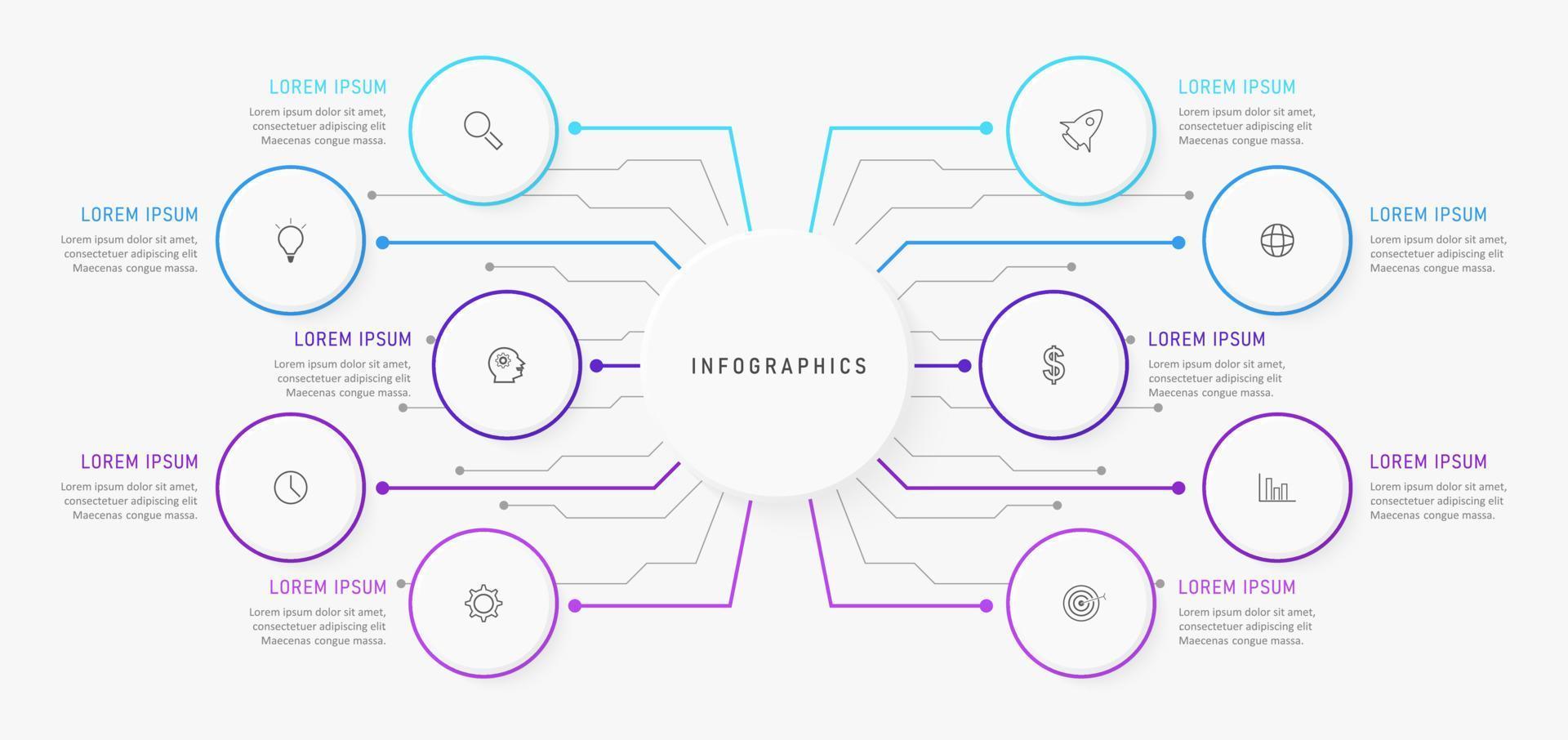 LOREM IPSUM
Lorem ipsum dolor sit amet, consectetuer adipiscing elit Maecenas congue massa.

LOREM IPSUM
Lorem ipsum dolor sit amet, consectetuer adipiscing elit Maecenas congue massa.

LOREM IPSUM
Lorem ipsum dolor sit amet, consectetuer adipiscing elit Maecenas congue massa.

LOREM IPSUM
Lorem ipsum dolor sit amet, consectetuer adipiscing elit Maecenas congue massa.

LOREM IPSUM
Lorem ipsum dolor sit amet, consectetuer adipiscing elit Maecenas congue massa.

INFOGRAPHICS

LOREM IPSUM
Lorem ipsum dolor sit amet, consectetuer adipiscing elit Maecenas congue massa.

LOREM IPSUM
Lorem ipsum dolor sit amet, consectetuer adipiscing elit Maecenas congue massa.

LOREM IPSUM
Lorem ipsum dolor sit amet, consectetuer adipiscing elit Maecenas congue massa.

LOREM IPSUM
Lorem ipsum dolor sit amet, consectetuer adipiscing elit Maecenas congue massa.

LOREM IPSUM
Lorem ipsum dolor sit amet, consectetuer adipiscing elit Maecenas congue massa.