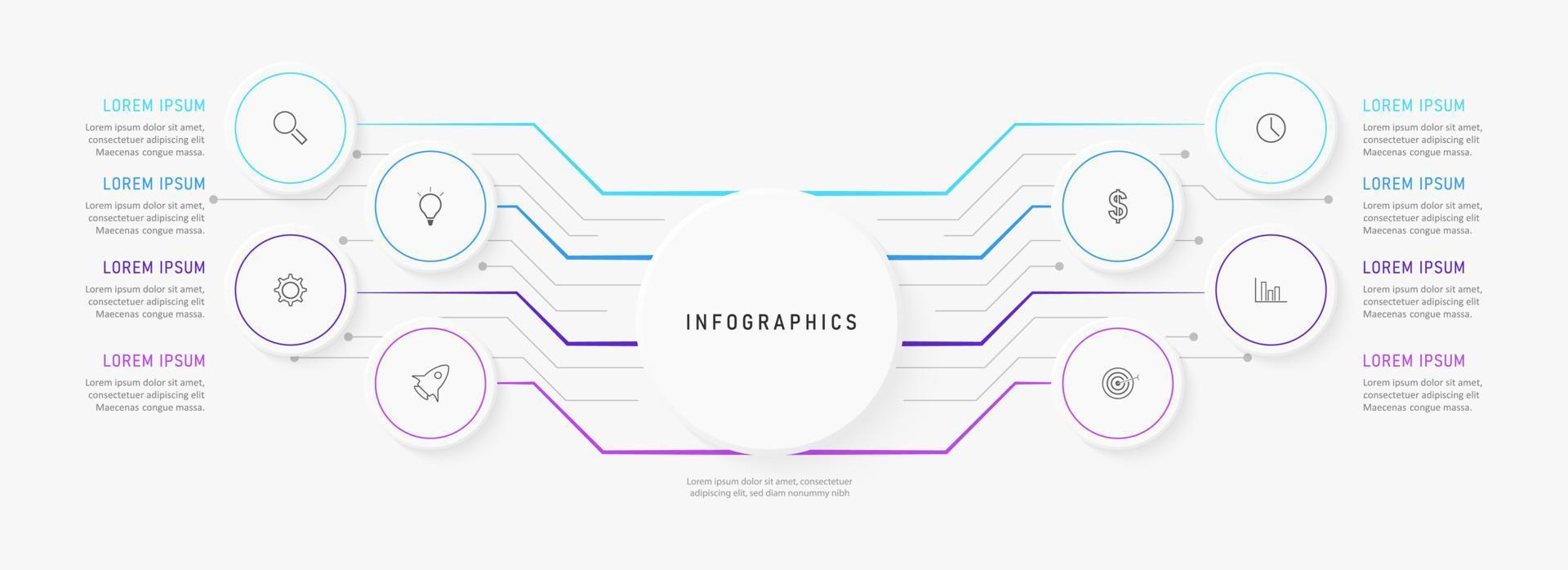 LOREM IPSUM
Lorem ipsum dolor sit amet, consectetuer adipiscing elit Maecenas congue massa.

LOREM IPSUM
Lorem ipsum dolor sit amet, consectetuer adipiscing elit Maecenas congue massa.

LOREM IPSUM
Lorem ipsum dolor sit amet, consectetuer adipiscing elit Maecenas congue massa.

LOREM IPSUM
Lorem ipsum dolor sit amet, consectetuer adipiscing elit Maecenas congue massa.

INFOGRAPHICS

Lorem ipsum dolor sit amet, consectetuer adipiscing elit, sed diam nonummy nibh

LOREM IPSUM
Lorem ipsum dolor sit amet, consectetuer adipiscing elit Maecenas congue massa.

LOREM IPSUM
Lorem ipsum dolor sit amet, consectetuer adipiscing elit Maecenas congue massa.

LOREM IPSUM
Lorem ipsum dolor sit amet, consectetuer adipiscing elit Maecenas congue massa.

LOREM IPSUM
Lorem ipsum dolor sit amet, consectetuer adipiscing elit Maecenas congue massa.