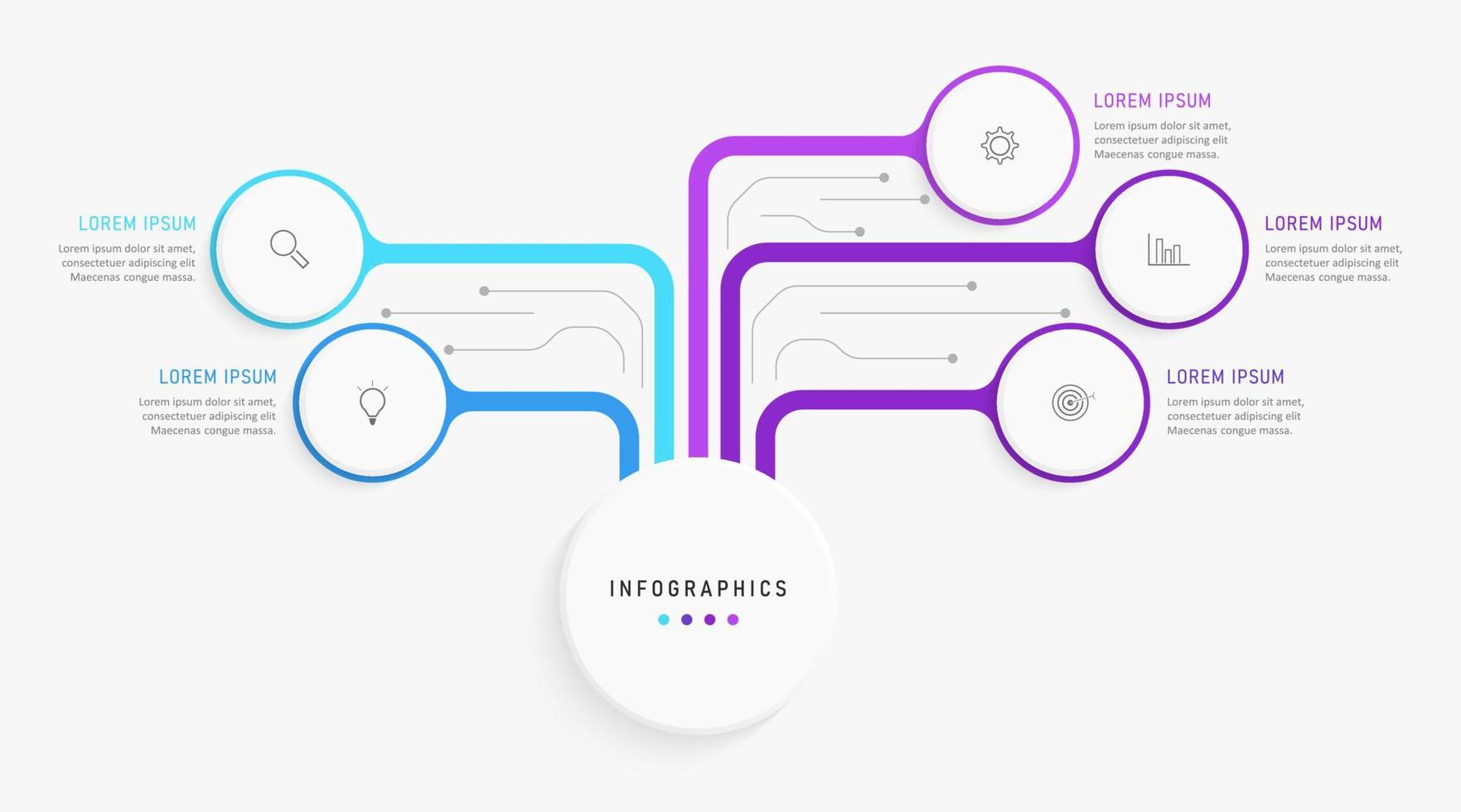 LOREM IPSUM
Lorem ipsum dolor sit amet, consectetuer adipiscing elit Maecenas congue massa.

LOREM IPSUM
Lorem ipsum dolor sit amet, consectetuer adipiscing elit Maecenas congue massa.

LOREM IPSUM
Lorem ipsum dolor sit amet, consectetuer adipiscing elit Maecenas congue massa.

LOREM IPSUM
Lorem ipsum dolor sit amet, consectetuer adipiscing elit Maecenas congue massa.

LOREM IPSUM
Lorem ipsum dolor sit amet, consectetuer adipiscing elit Maecenas congue massa.

INFOGRAPHICS