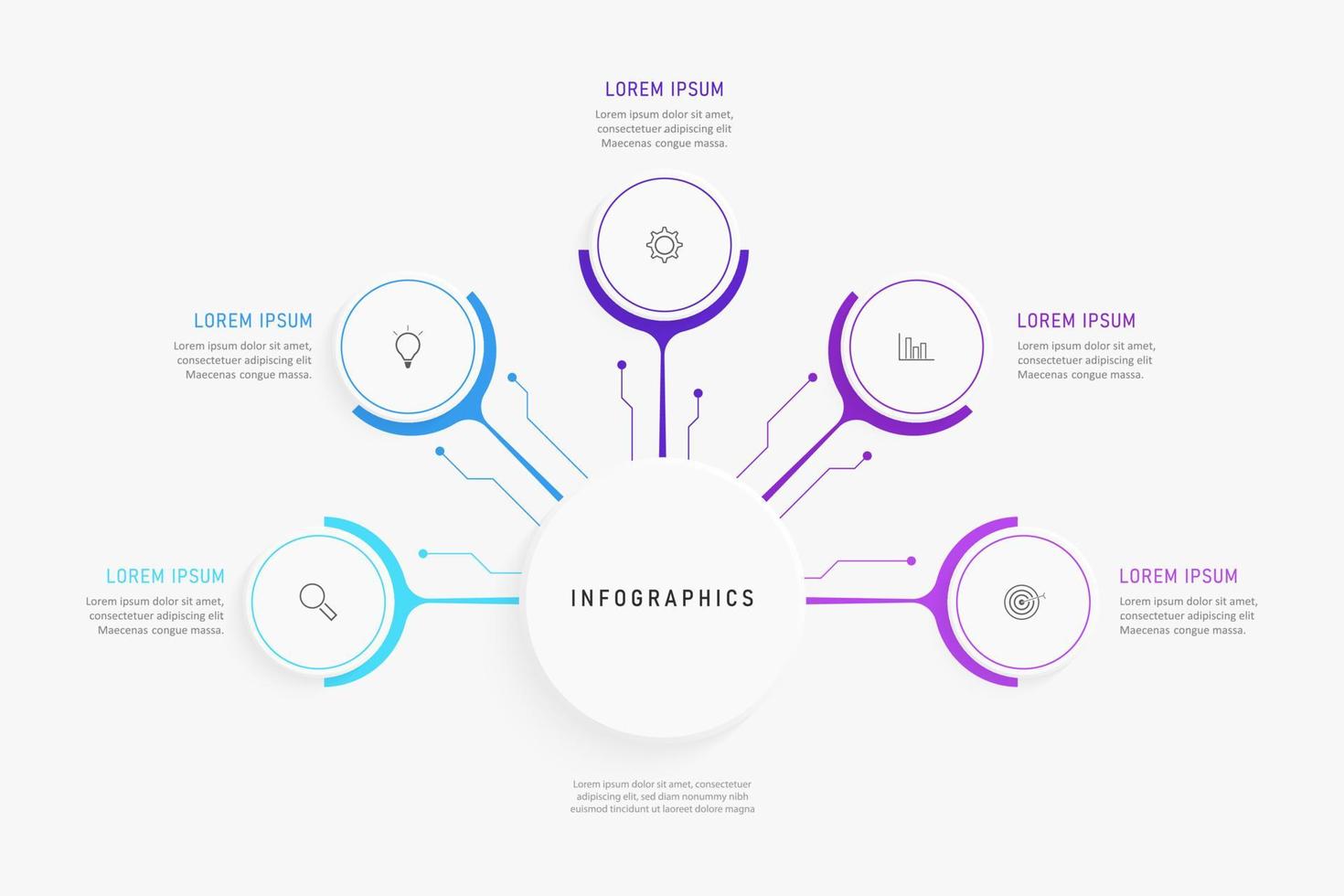 LOREM IPSUM
Lorem ipsum dolor sit amet, consectetuer adipiscing elit Maecenas congue massa.

LOREM IPSUM
Lorem ipsum dolor sit amet, consectetuer adipiscing elit Maecenas congue massa.

LOREM IPSUM
Lorem ipsum dolor sit amet, consectetuer adipiscing elit Maecenas congue massa.

LOREM IPSUM
Lorem ipsum dolor sit amet, consectetuer adipiscing elit Maecenas congue massa.

INFOGRAPHICS

LOREM IPSUM
Lorem ipsum dolor sit amet, consectetuer adipiscing elit Maecenas congue massa.

Lorem ipsum dolor sit amet, consectetuer adipiscing elit, sed diam nonummy nibh euismod tincidunt ut laoreet dolore magna