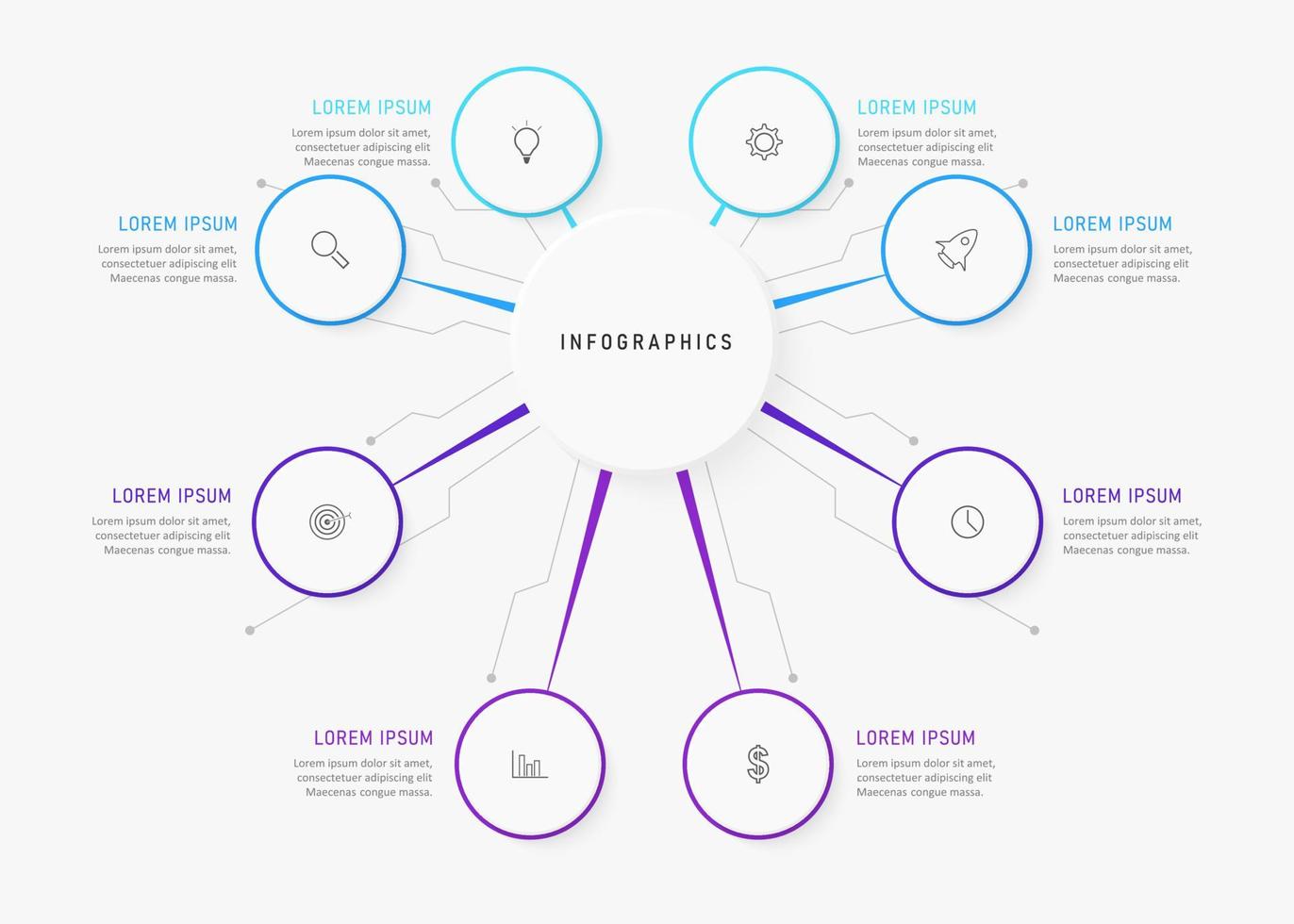 LOREM IPSUM
Lorem ipsum dolor sit amet, consectetuer adipiscing elit Maecenas congue massa.

LOREM IPSUM
Lorem ipsum dolor sit amet, consectetuer adipiscing elit Maecenas congue massa.

LOREM IPSUM
Lorem ipsum dolor sit amet, consectetuer adipiscing elit Maecenas congue massa.

LOREM IPSUM
Lorem ipsum dolor sit amet, consectetuer adipiscing elit Maecenas congue massa.

INFOGRAPHICS

LOREM IPSUM
Lorem ipsum dolor sit amet, consectetuer adipiscing elit Maecenas congue massa.

LOREM IPSUM
Lorem ipsum dolor sit amet, consectetuer adipiscing elit Maecenas congue massa.

LOREM IPSUM
Lorem ipsum dolor sit amet, consectetuer adipiscing elit Maecenas congue massa.

LOREM IPSUM
Lorem ipsum dolor sit amet, consectetuer adipiscing elit Maecenas congue massa.