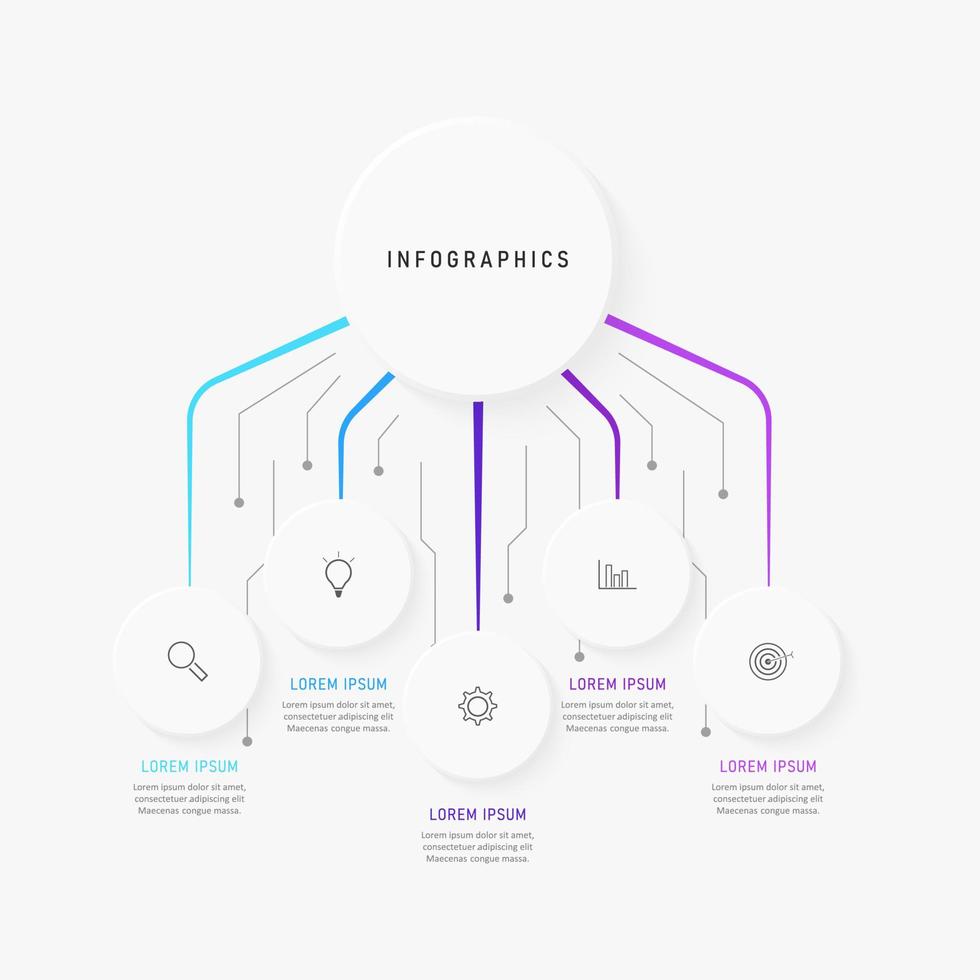 INFOGRAPHICS

LOREM IPSUM
Lorem ipsum dolor sit amet, consectetuer adipiscing elit Maecenas congue massa.

LOREM IPSUM
Lorem ipsum dolor sit amet, consectetuer adipiscing elit Maecenas congue massa.

LOREM IPSUM
Lorem ipsum dolor sit amet, consectetuer adipiscing elit Maecenas congue massa.

LOREM IPSUM
Lorem ipsum dolor sit amet, consectetuer adipiscing elit Maecenas congue massa.

LOREM IPSUM
Lorem ipsum dolor sit amet, consectetuer adipiscing elit Maecenas congue massa.