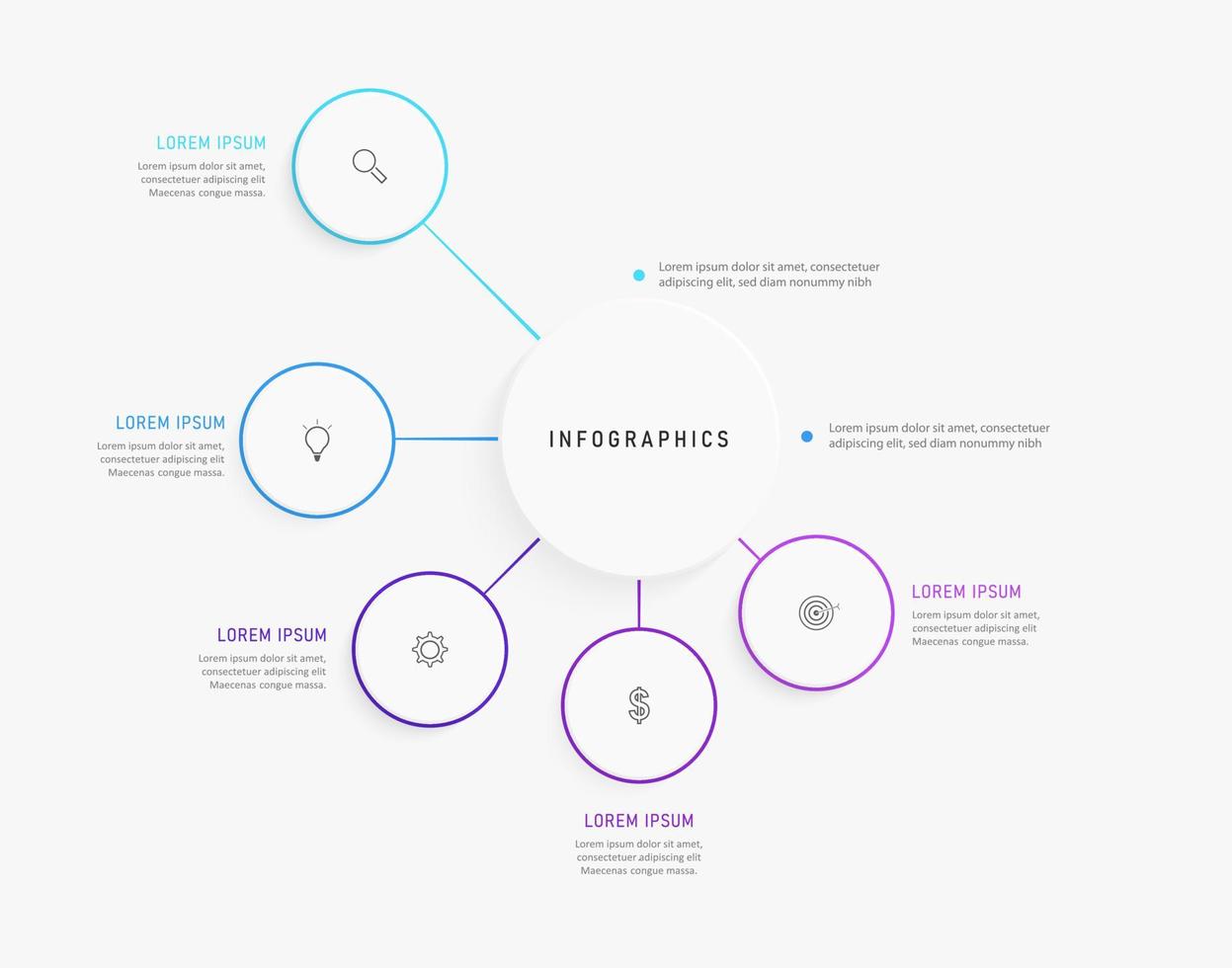 LOREM IPSUM
Lorem ipsum dolor sit amet, consectetuer adipiscing elit Maecenas congue massa.

Lorem ipsum dolor sit amet, consectetuer adipiscing elit, sed diam nonummy nibh

LOREM IPSUM
Lorem ipsum dolor sit amet, consectetuer adipiscing elit Maecenas congue massa.

INFOGRAPHICS

Lorem ipsum dolor sit amet, consectetuer adipiscing elit, sed diam nonummy nibh

LOREM IPSUM
Lorem ipsum dolor sit amet, consectetuer adipiscing elit Maecenas congue massa.

LOREM IPSUM
Lorem ipsum dolor sit amet, consectetuer adipiscing elit Maecenas congue massa.

LOREM IPSUM
Lorem ipsum dolor sit amet, consectetuer adipiscing elit Maecenas congue massa.