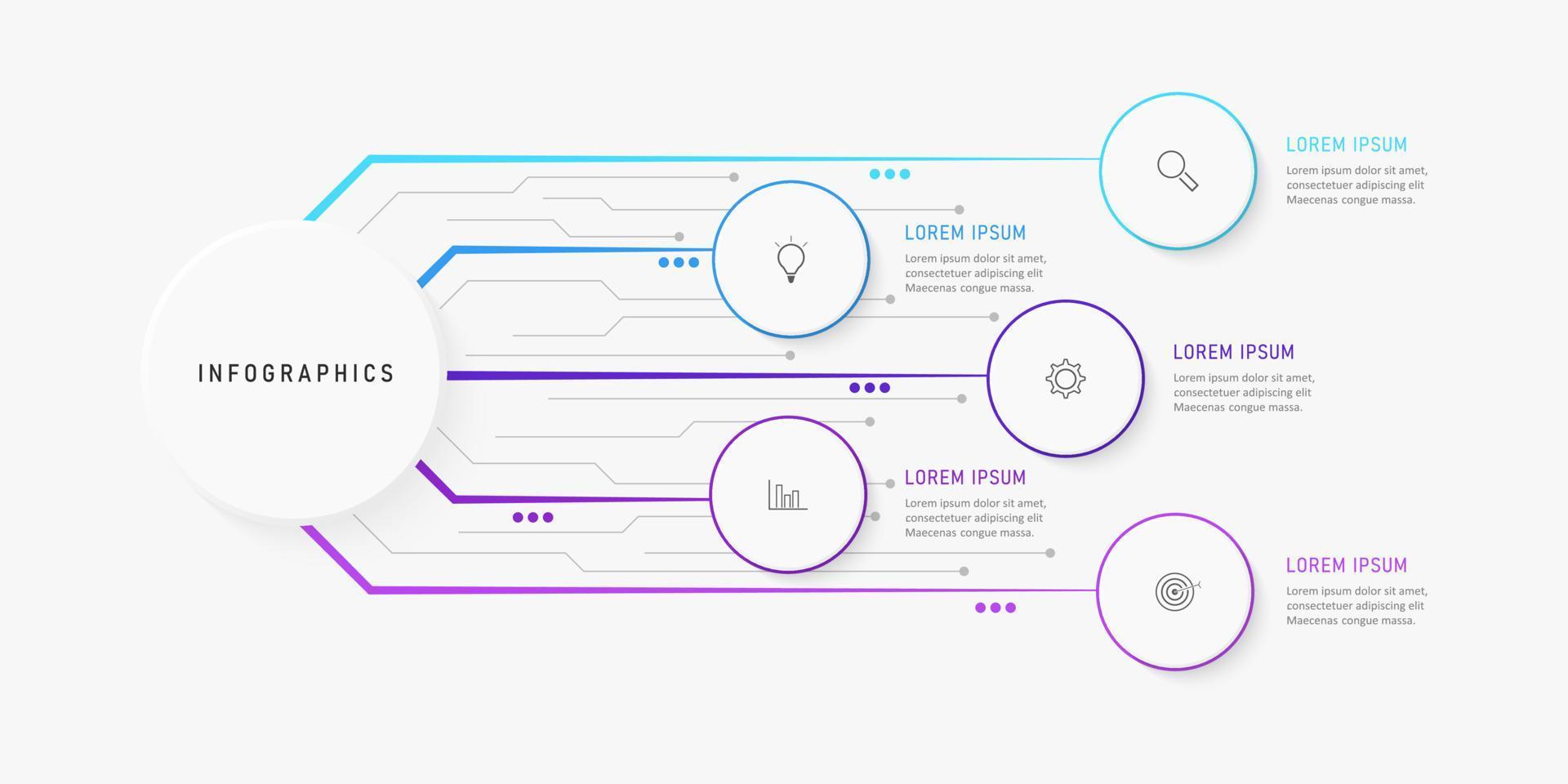 INFOGRAPHICS

LOREM IPSUM
Lorem ipsum dolor sit amet, consectetuer adipiscing elit Maecenas congue massa.

LOREM IPSUM
Lorem ipsum dolor sit amet, consectetuer adipiscing elit Maecenas congue massa.

LOREM IPSUM
Lorem ipsum dolor sit amet, consectetuer adipiscing elit Maecenas congue massa.

LOREM IPSUM
Lorem ipsum dolor sit amet, consectetuer adipiscing elit Maecenas congue massa.

LOREM IPSUM
Lorem ipsum dolor sit amet, consectetuer adipiscing elit Maecenas congue massa.