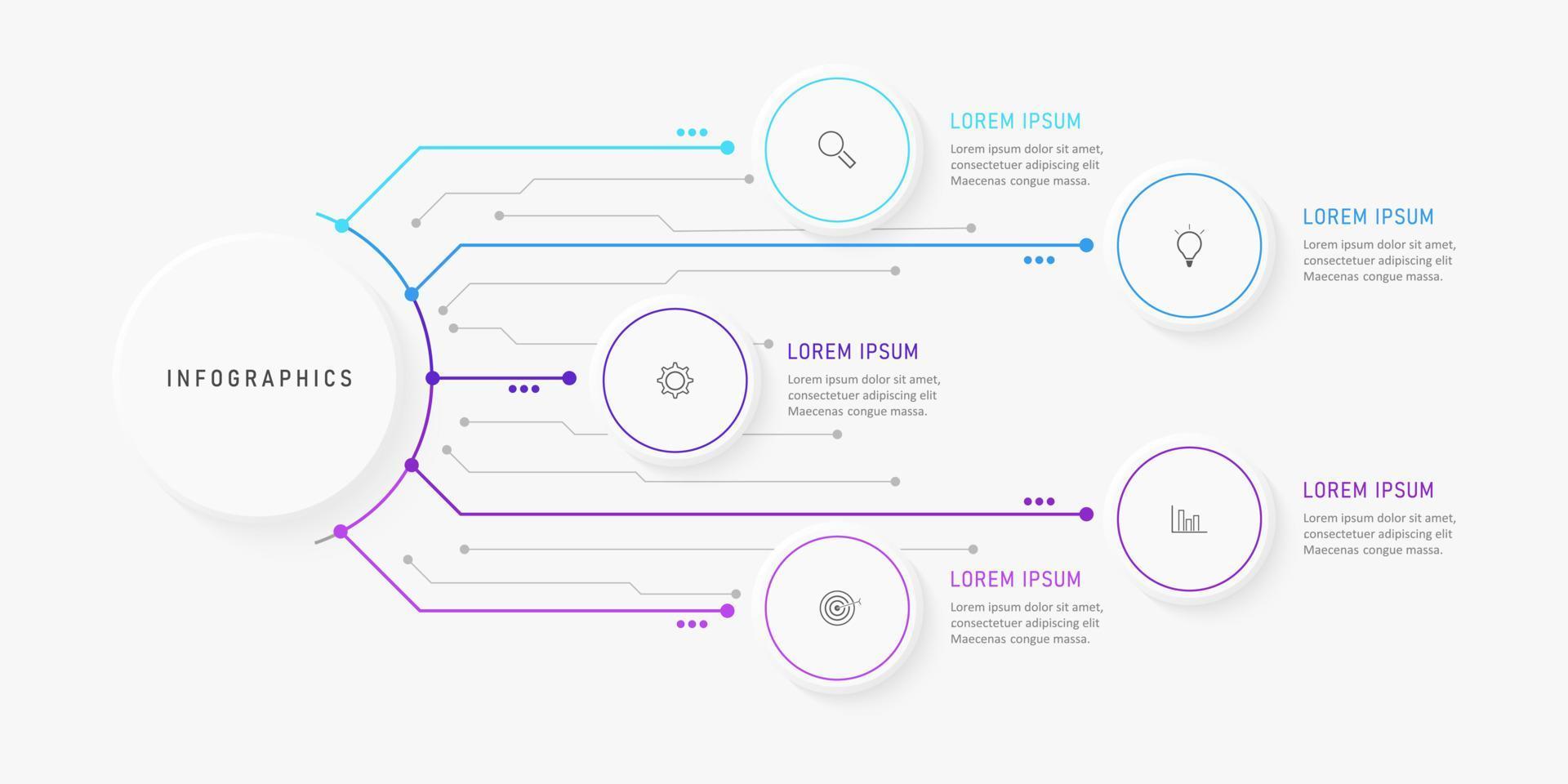 INFOGRAPHICS

LOREM IPSUM
Lorem ipsum dolor sit amet, consectetuer adipiscing elit Maecenas congue massa.

LOREM IPSUM
Lorem ipsum dolor sit amet, consectetuer adipiscing elit Maecenas congue massa.

LOREM IPSUM
Lorem ipsum dolor sit amet, consectetuer adipiscing elit Maecenas congue massa.

LOREM IPSUM
Lorem ipsum dolor sit amet, consectetuer adipiscing elit Maecenas congue massa.

LOREM IPSUM
Lorem ipsum dolor sit amet, consectetuer adipiscing elit Maecenas congue massa.