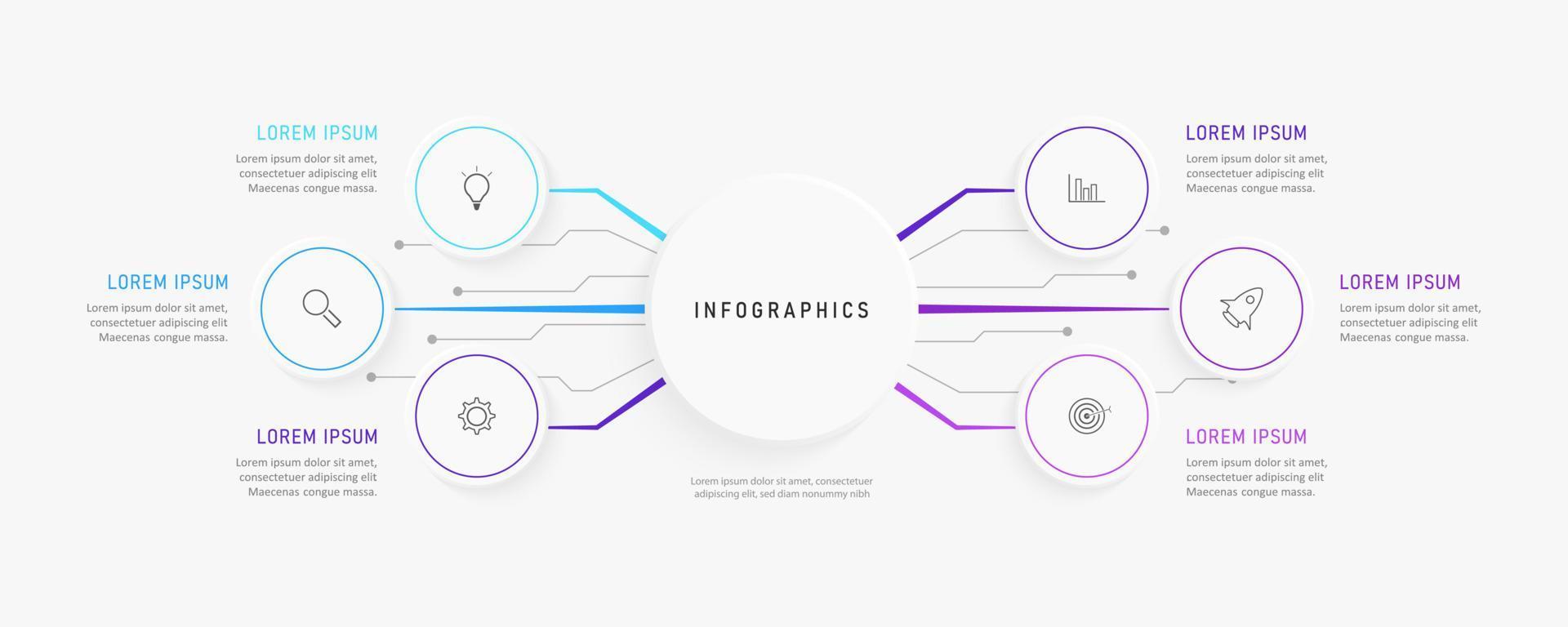 LOREM IPSUM
Lorem ipsum dolor sit amet, consectetuer adipiscing elit Maecenas congue massa.

LOREM IPSUM
Lorem ipsum dolor sit amet, consectetuer adipiscing elit Maecenas congue massa.

LOREM IPSUM
Lorem ipsum dolor sit amet, consectetuer adipiscing elit Maecenas congue massa.

INFOGRAPHICS

Lorem ipsum dolor sit amet, consectetuer adipiscing elit, sed diam nonummy nibh

LOREM IPSUM
Lorem ipsum dolor sit amet, consectetuer adipiscing elit Maecenas congue massa.

LOREM IPSUM
Lorem ipsum dolor sit amet, consectetuer adipiscing elit Maecenas congue massa.

LOREM IPSUM
Lorem ipsum dolor sit amet, consectetuer adipiscing elit Maecenas congue massa.