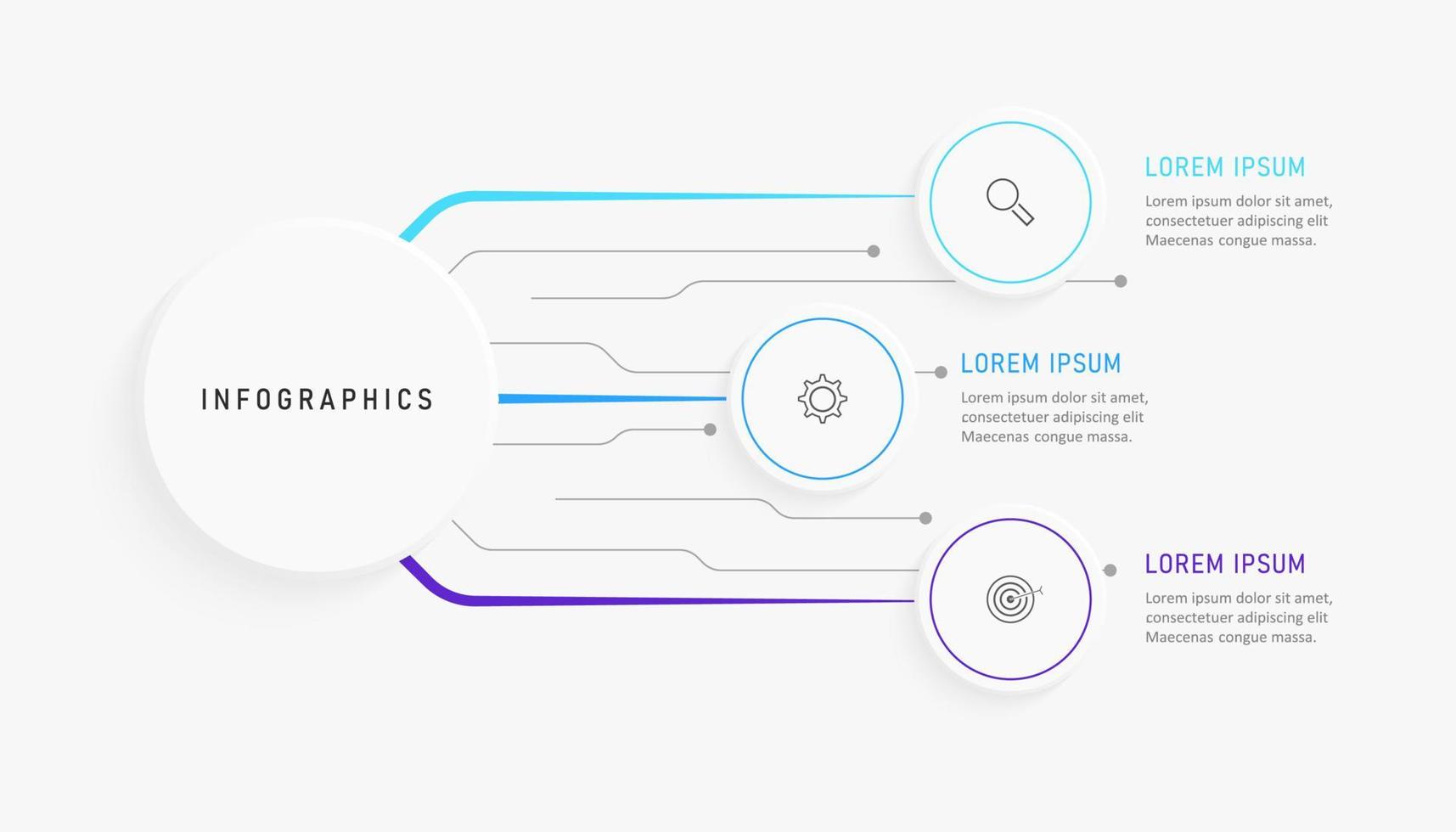 INFOGRAPHICS

LOREM IPSUM

Lorem ipsum dolor sit amet, consectetuer adipiscing elit Maecenas congue massa.

LOREM IPSUM

Lorem ipsum dolor sit amet, consectetuer adipiscing elit Maecenas congue massa.

LOREM IPSUM

Lorem ipsum dolor sit amet, consectetuer adipiscing elit Maecenas congue massa.