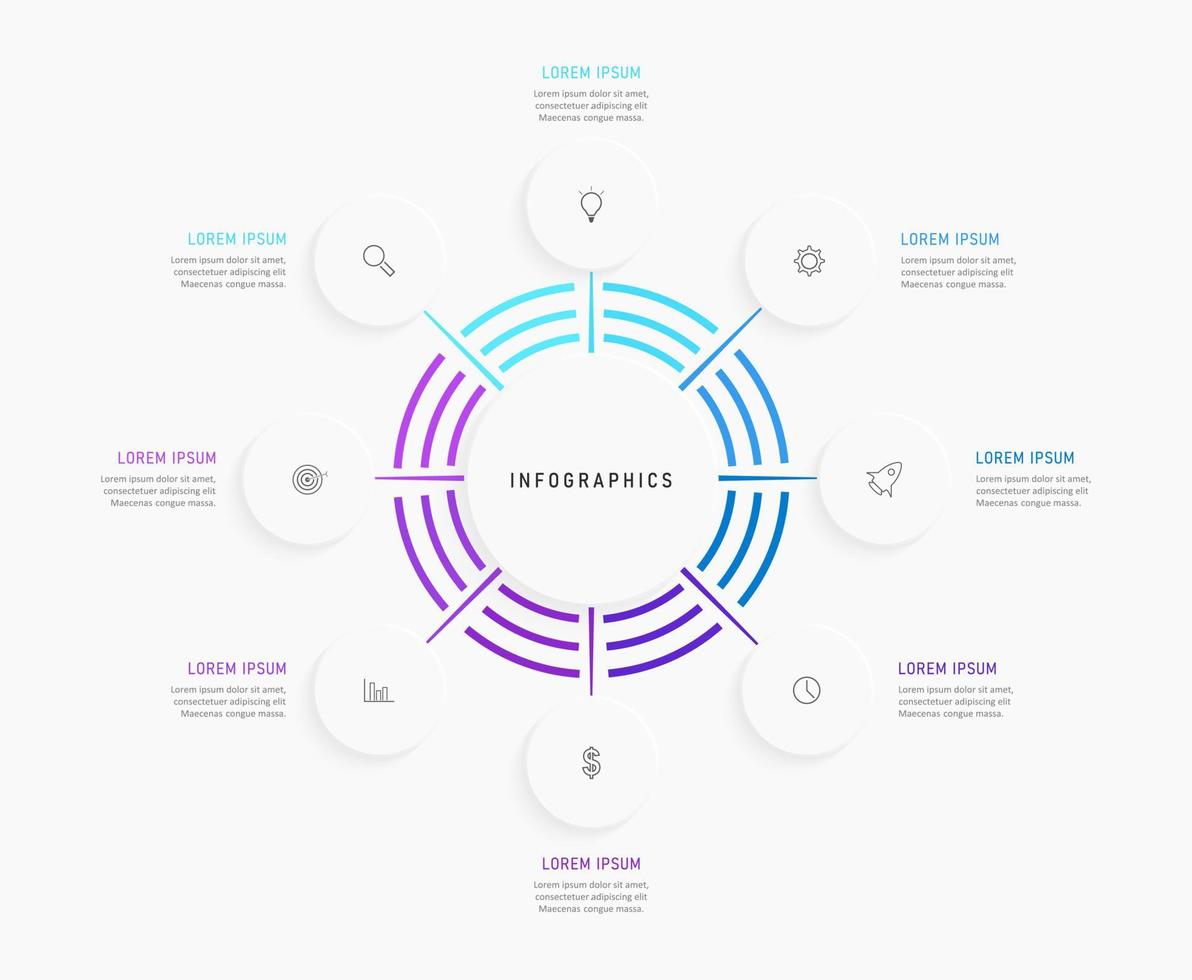 LOREM IPSUM
Lorem ipsum dolor sit amet, consectetuer adipiscing elit Maecenas congue massa.

LOREM IPSUM
Lorem ipsum dolor sit amet, consectetuer adipiscing elit Maecenas congue massa.

LOREM IPSUM
Lorem ipsum dolor sit amet, consectetuer adipiscing elit Maecenas congue massa.

LOREM IPSUM
Lorem ipsum dolor sit amet, consectetuer adipiscing elit Maecenas congue massa.

INFOGRAPHICS

LOREM IPSUM
Lorem ipsum dolor sit amet, consectetuer adipiscing elit Maecenas congue massa.

LOREM IPSUM
Lorem ipsum dolor sit amet, consectetuer adipiscing elit Maecenas congue massa.

LOREM IPSUM
Lorem ipsum dolor sit amet, consectetuer adipiscing elit Maecenas congue massa.

LOREM IPSUM
Lorem ipsum dolor sit amet, consectetuer adipiscing elit Maecenas congue massa.