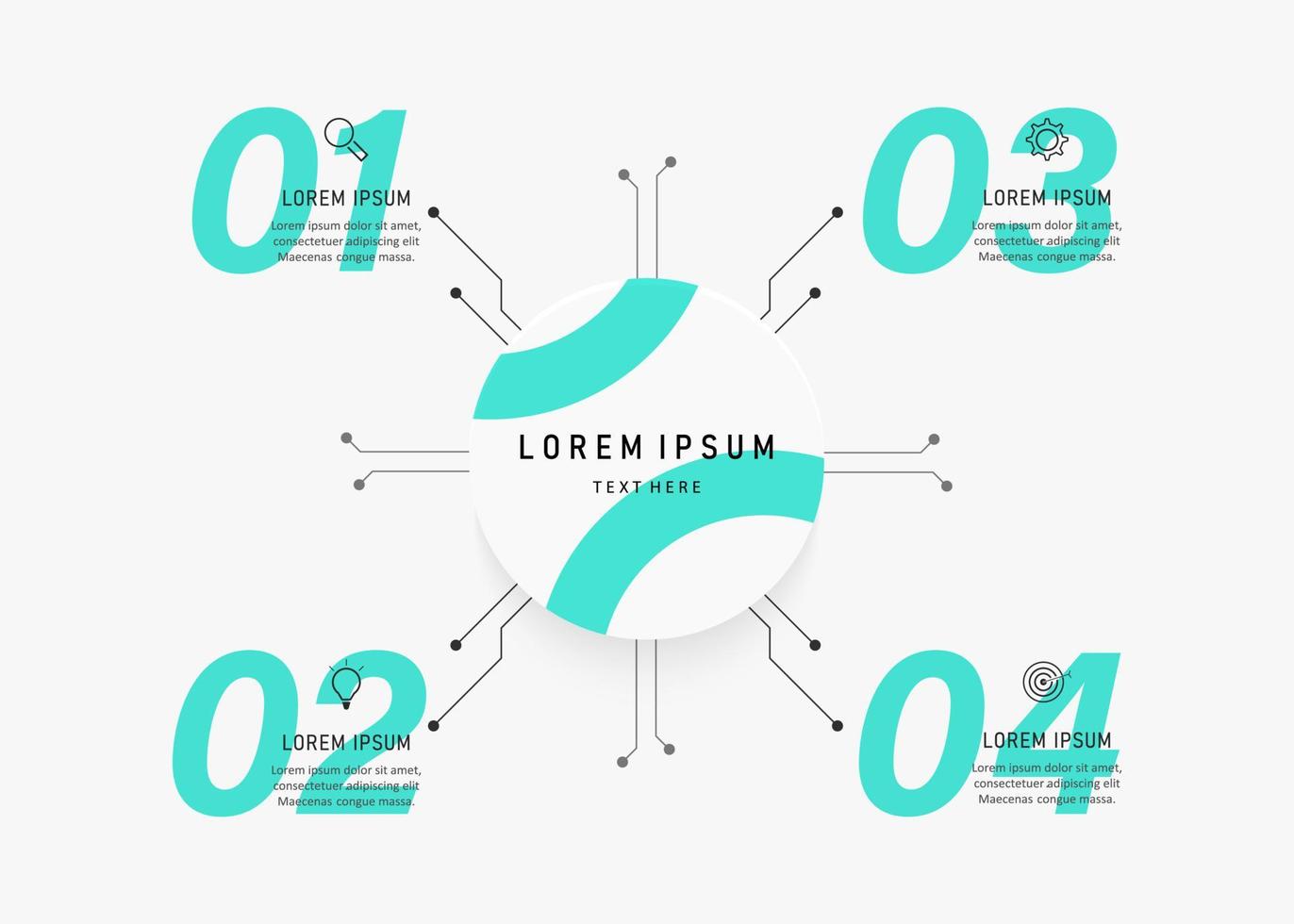 01

LOREM IPSUM

Lorem ipsum dolor sit amet, consectetuer adipiscing elit Maecenas congue massa.

03

LOREM IPSUM

Lorem ipsum dolor sit amet, consectetuer adipiscing elit Maecenas congue massa.

LOREM IPSUM

TEXT HERE

02

LOREM IPSUM

Lorem ipsum dolor sit amet, consectetuer adipiscing elit Maecenas congue massa.

04

LOREM IPSUM

Lorem ipsum dolor sit amet, consectetuer adipiscing elit Maecenas congue massa.