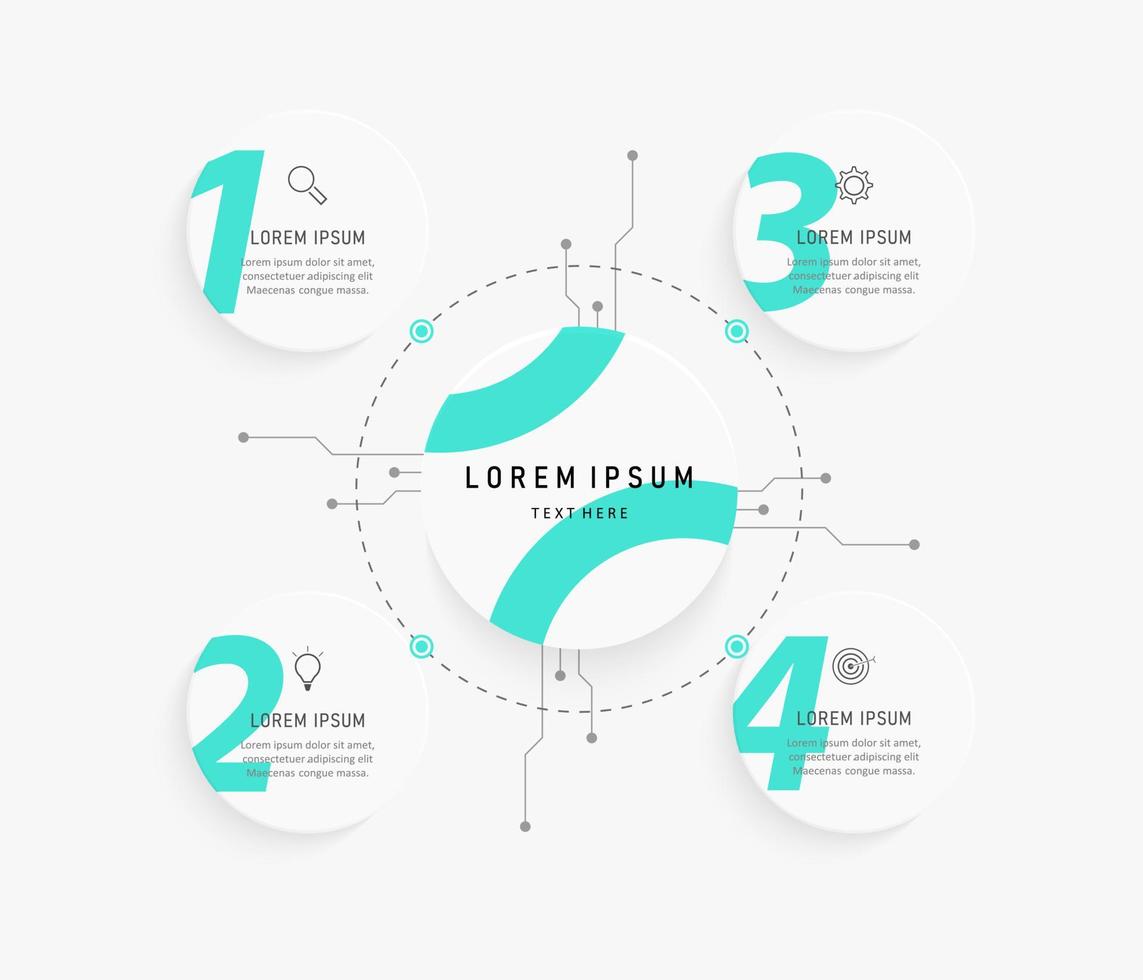 1

LOREM IPSUM

Lorem ipsum dolor sit amet, consectetuer adipiscing elit Maecenas congue massa.

3

LOREM IPSUM

Lorem ipsum dolor sit amet, consectetuer adipiscing elit Maecenas congue massa.

LOREM IPSUM

TEXT HERE

2

LOREM IPSUM

Lorem ipsum dolor sit amet, consectetuer adipiscing elit Maecenas congue massa.

4

LOREM IPSUM

Lorem ipsum dolor sit amet, consectetuer adipiscing elit Maecenas congue massa.