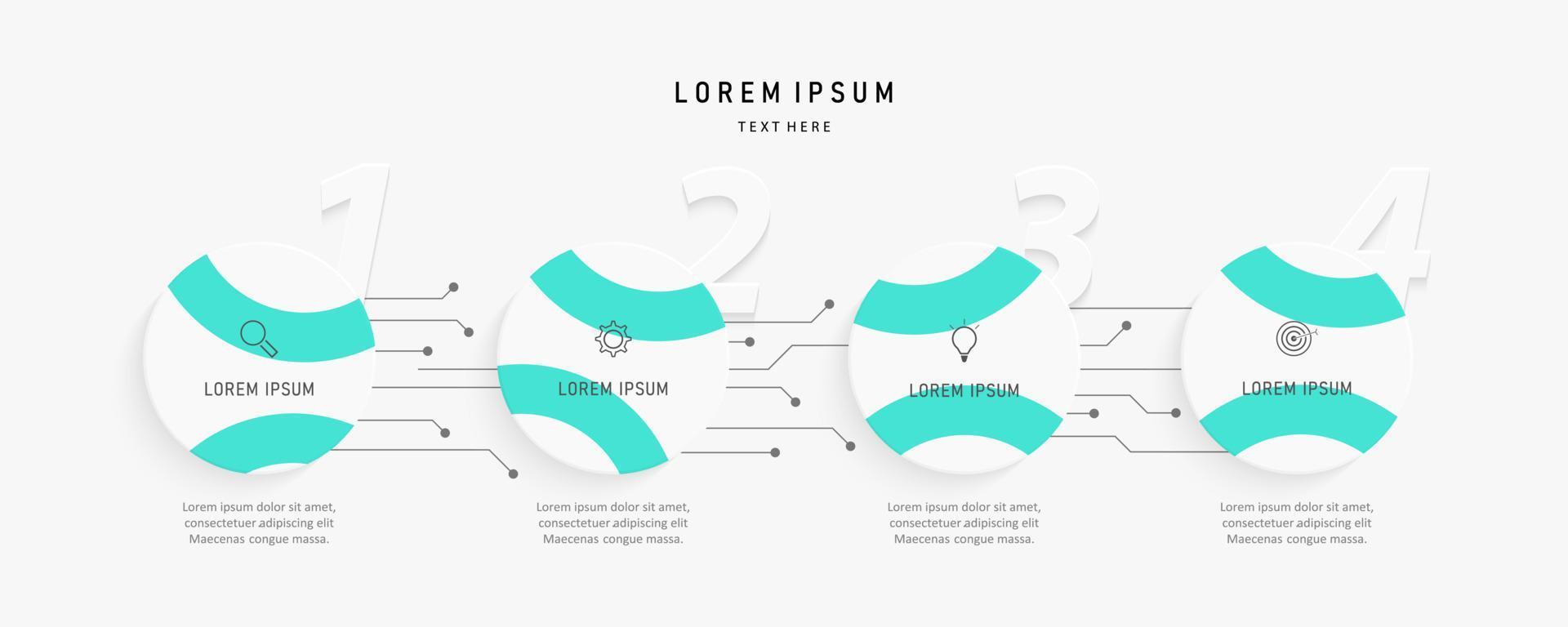 LOREM IPSUM

TEXT HERE

1

LOREM IPSUM

Lorem ipsum dolor sit amet, consectetuer adipiscing elit Maecenas congue massa.

2

LOREM IPSUM

Lorem ipsum dolor sit amet, consectetuer adipiscing elit Maecenas congue massa.

3

LOREM IPSUM

Lorem ipsum dolor sit amet, consectetuer adipiscing elit Maecenas congue massa.

4

LOREM IPSUM

Lorem ipsum dolor sit amet, consectetuer adipiscing elit Maecenas congue massa.