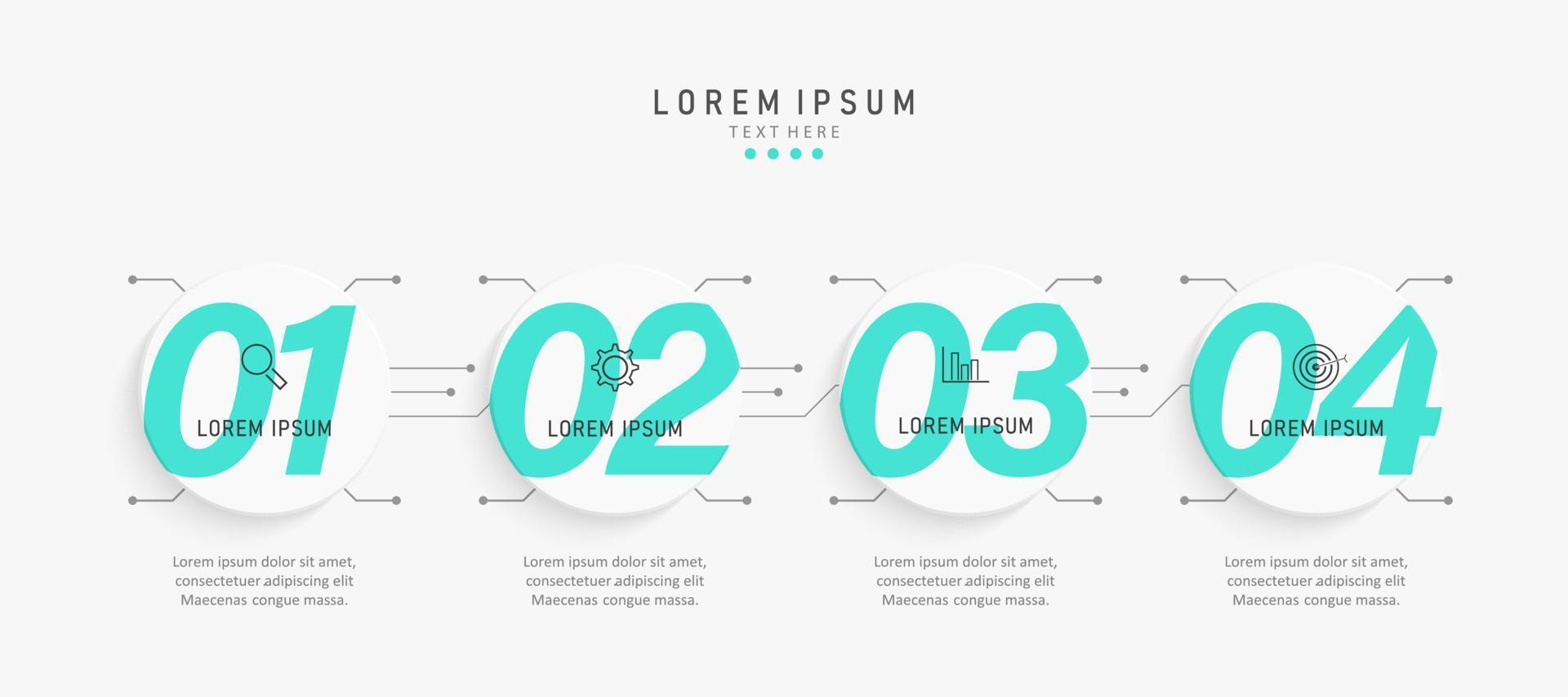 LOREM IPSUM
TEXT HERE

01
LOREM IPSUM
Lorem ipsum dolor sit amet, consectetuer adipiscing elit Maecenas congue massa.

02
LOREM IPSUM
Lorem ipsum dolor sit amet, consectetuer adipiscing elit Maecenas congue massa.

03
LOREM IPSUM
Lorem ipsum dolor sit amet, consectetuer adipiscing elit Maecenas congue massa.

04
LOREM IPSUM
Lorem ipsum dolor sit amet, consectetuer adipiscing elit Maecenas congue massa.