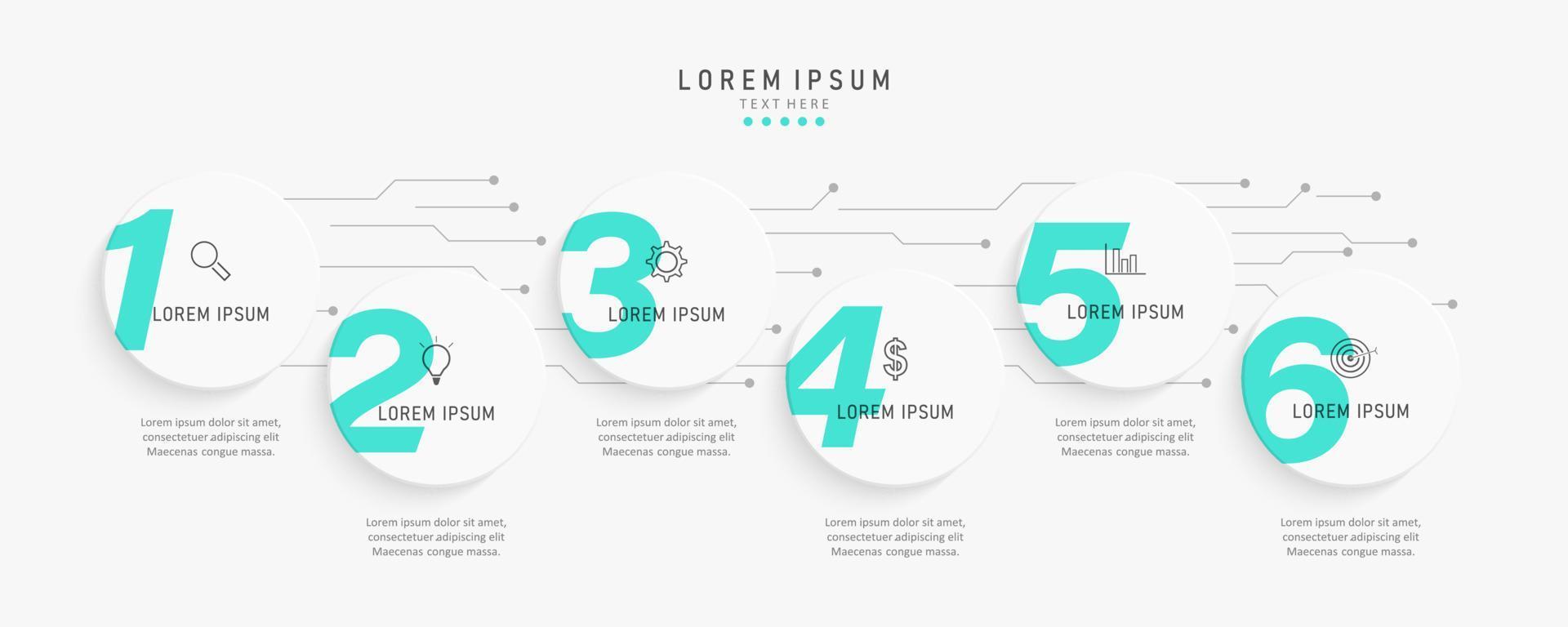 LOREM IPSUM
TEXT HERE

1
LOREM IPSUM
Lorem ipsum dolor sit amet, consectetuer adipiscing elit Maecenas congue massa.

2
LOREM IPSUM
Lorem ipsum dolor sit amet, consectetuer adipiscing elit Maecenas congue massa.

3
LOREM IPSUM
Lorem ipsum dolor sit amet, consectetuer adipiscing elit Maecenas congue massa.

4
$
LOREM IPSUM
Lorem ipsum dolor sit amet, consectetuer adipiscing elit Maecenas congue massa.

5
LOREM IPSUM
Lorem ipsum dolor sit amet, consectetuer adipiscing elit Maecenas congue massa.

6
LOREM IPSUM
Lorem ipsum dolor sit amet, consectetuer adipiscing elit Maecenas congue massa.