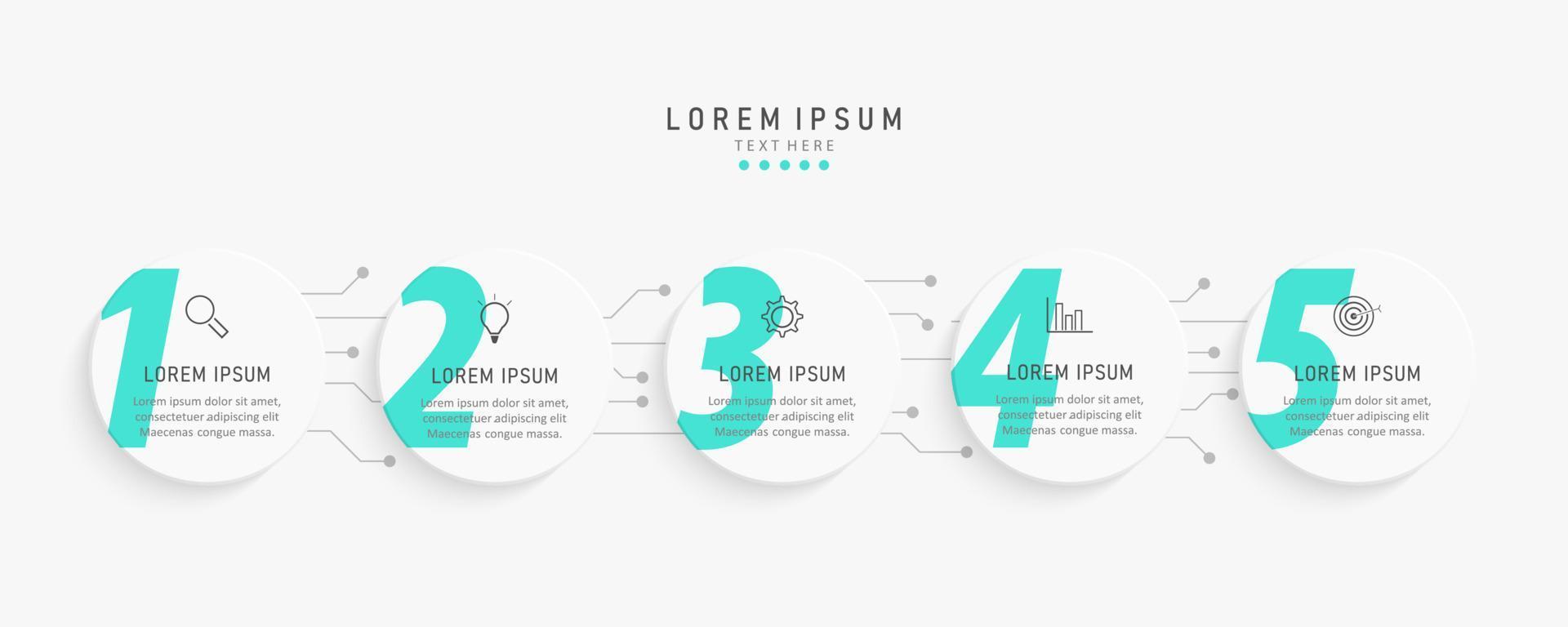 LOREM IPSUM
TEXT HERE

1
LOREM IPSUM
Lorem ipsum dolor sit amet, consectetuer adipiscing elit Maecenas congue massa.

2
LOREM IPSUM
Lorem ipsum dolor sit amet, consectetuer adipiscing elit Maecenas congue massa.

3
LOREM IPSUM
Lorem ipsum dolor sit amet, consectetuer adipiscing elit Maecenas congue massa.

4
LOREM IPSUM
Lorem ipsum dolor sit amet, consectetuer adipiscing elit Maecenas congue massa.

5
LOREM IPSUM
Lorem ipsum dolor sit amet, consectetuer adipiscing elit Maecenas congue massa.