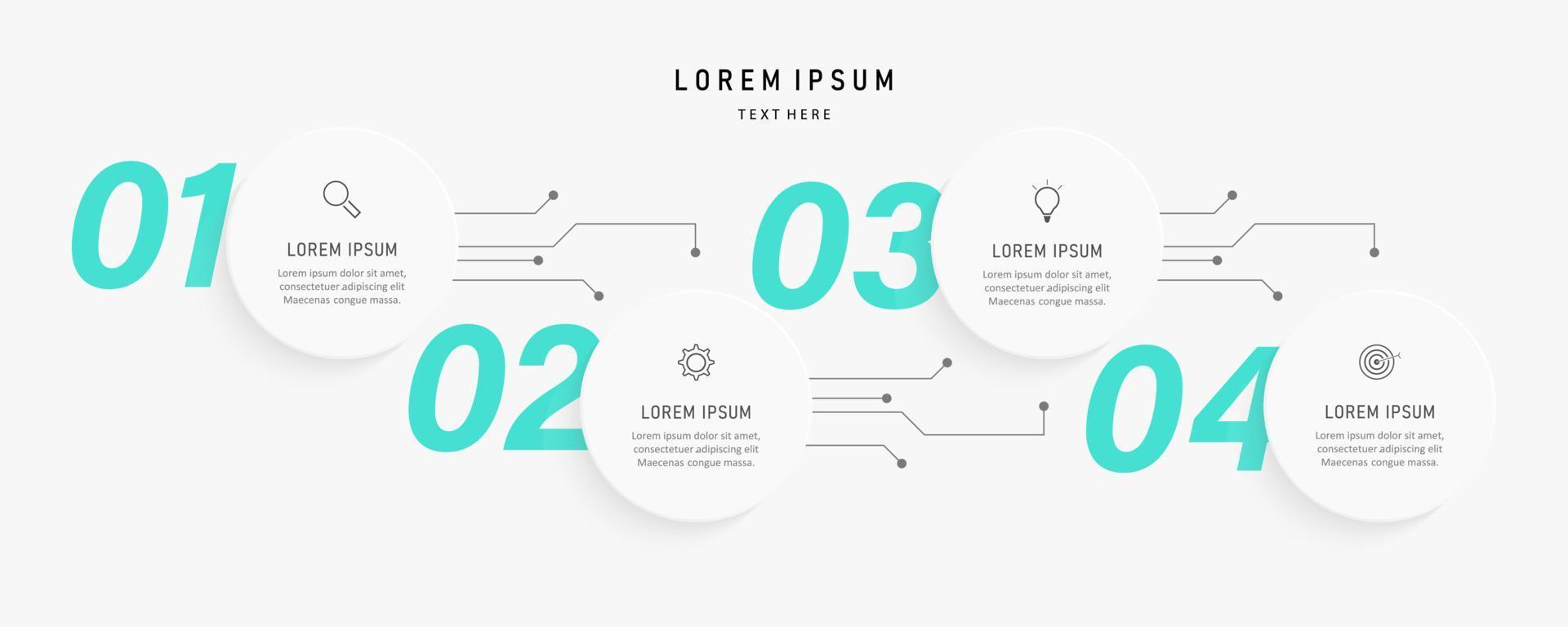 LOREM IPSUM

TEXT HERE

01

LOREM IPSUM

Lorem ipsum dolor sit amet, consectetuer adipiscing elit Maecenas congue massa.

02

LOREM IPSUM

Lorem ipsum dolor sit amet, consectetuer adipiscing elit Maecenas congue massa.

03

LOREM IPSUM

Lorem ipsum dolor sit amet, consectetuer adipiscing elit Maecenas congue massa.

04

LOREM IPSUM

Lorem ipsum dolor sit amet, consectetuer adipiscing elit Maecenas congue massa.