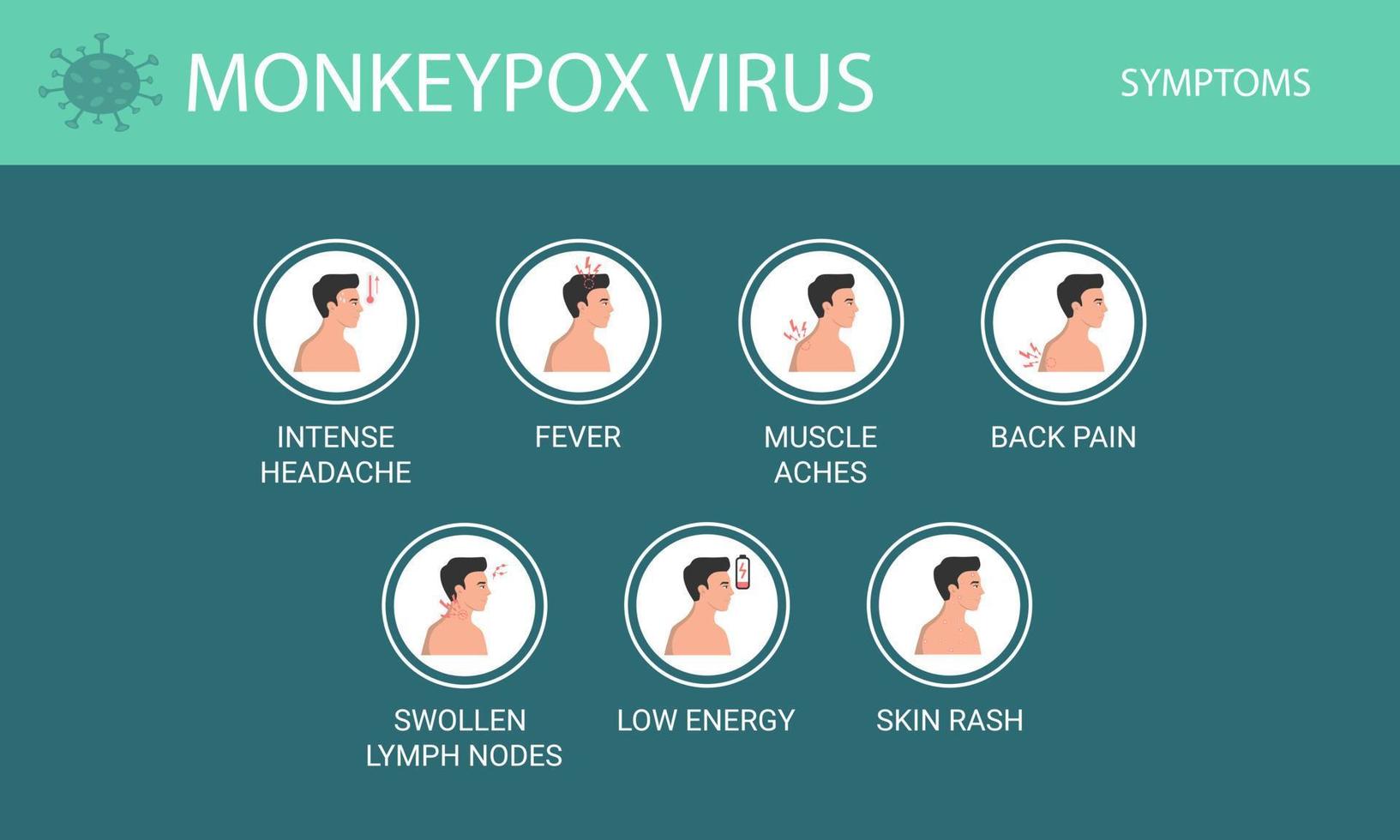 MONKEYPOX VIRUS

SYMPTOMS

INTENSE HEADACHE

FEVER

MUSCLE ACHES

BACK PAIN

SWOLLEN LYMPH NODES

LOW ENERGY

SKIN RASH