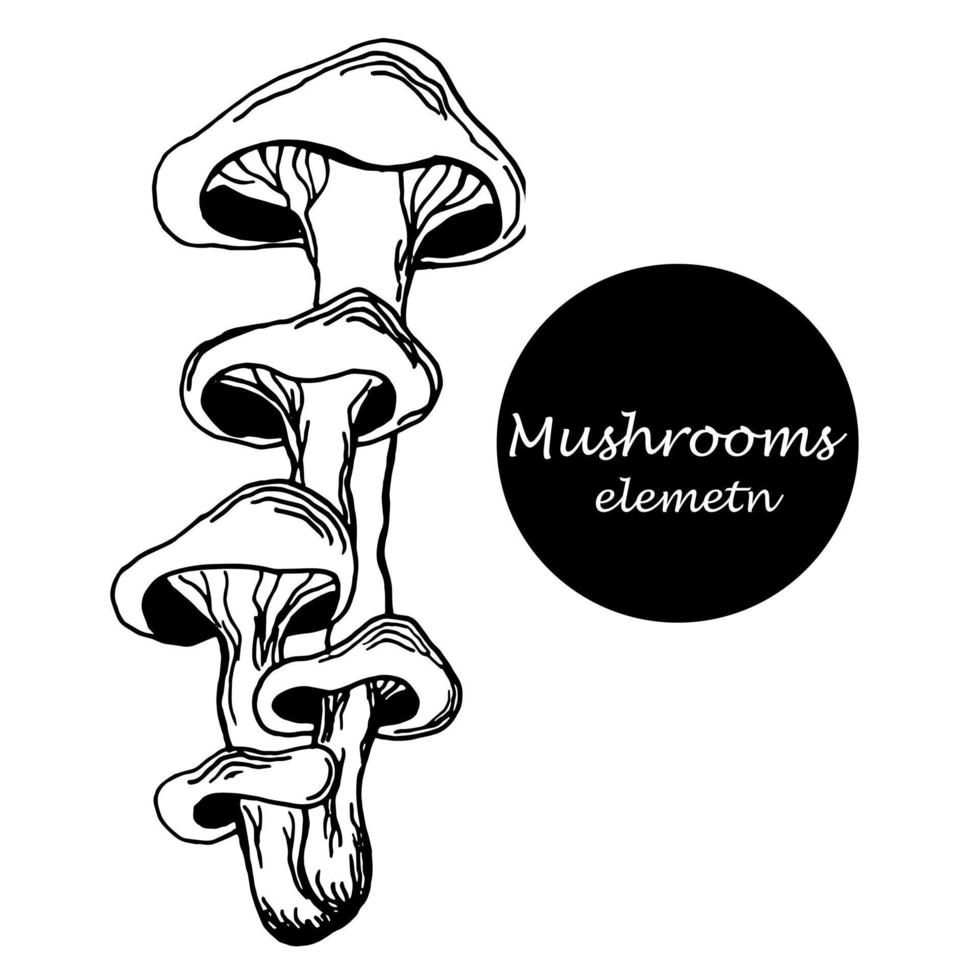 Mushrooms
elemetn