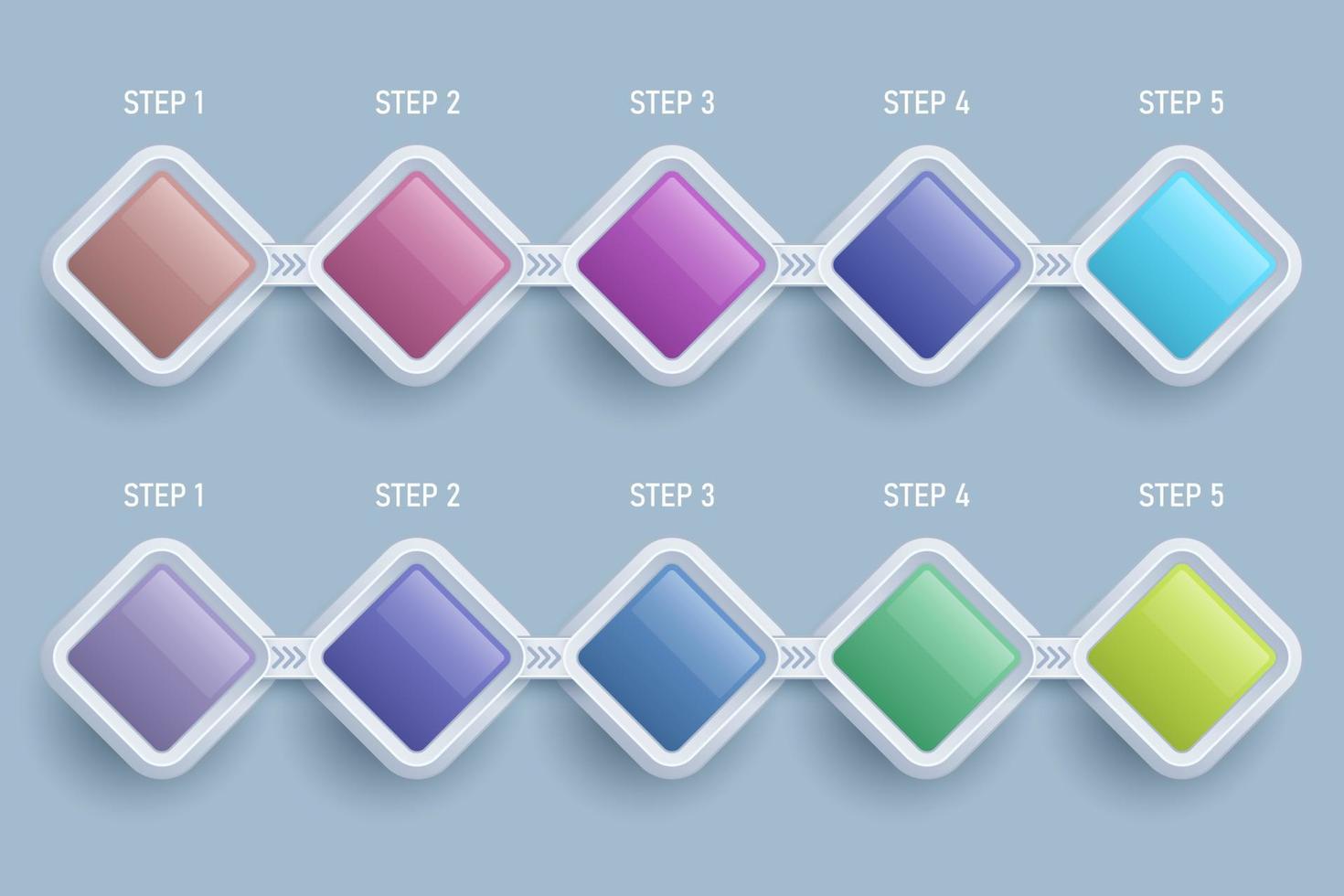 STEP 1 STEP 2 STEP 3 STEP 4 STEP 5

STEP 1 STEP 2 STEP 3 STEP 4 STEP 5