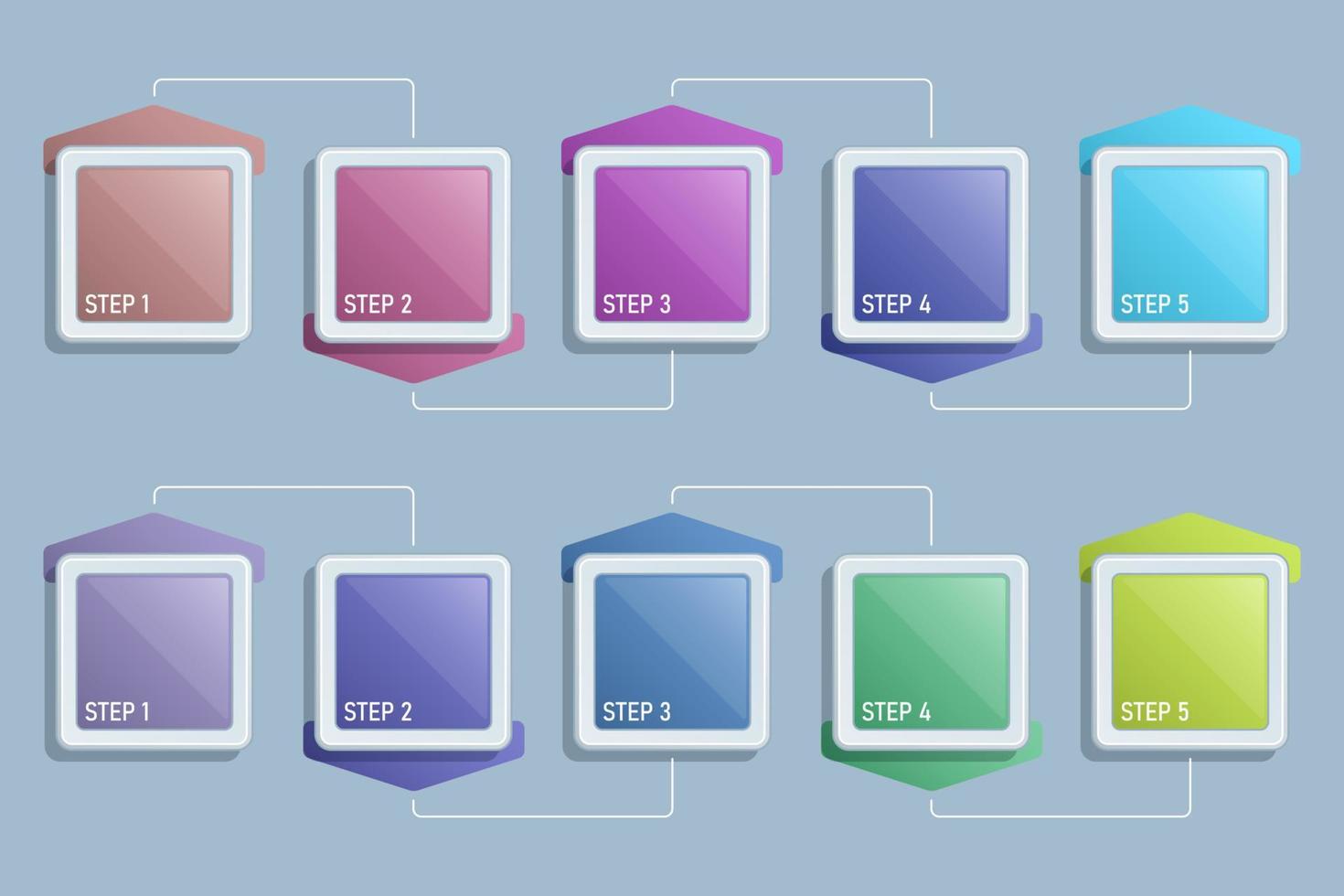 STEP 1 STEP 2 STEP 3 STEP 4 STEP 5

STEP 1 STEP 2 STEP 3 STEP 4 STEP 5