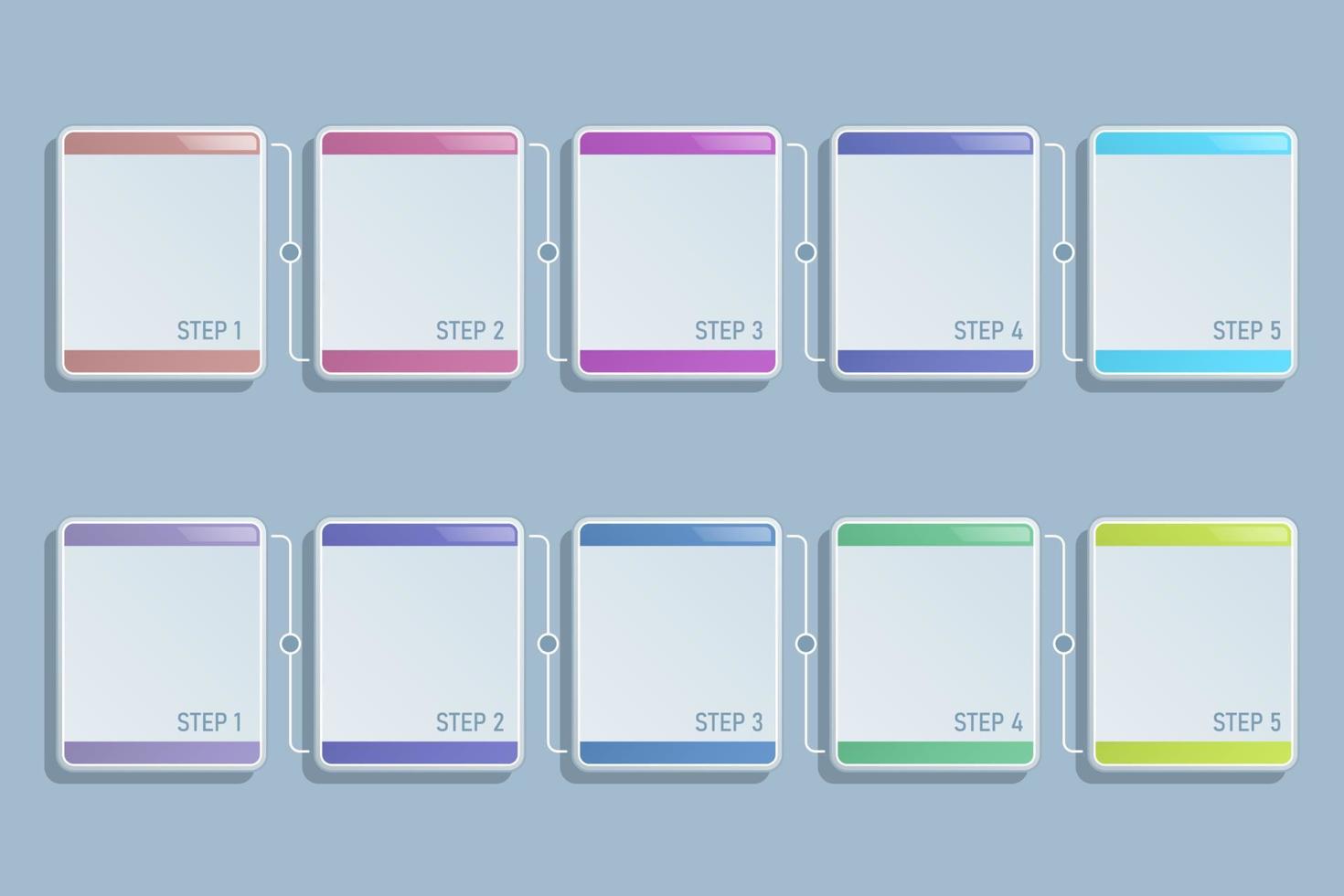 STEP 1

STEP 2

STEP 3

STEP 4

STEP 5

STEP 1

STEP 2

STEP 3

STEP 4

STEP 5