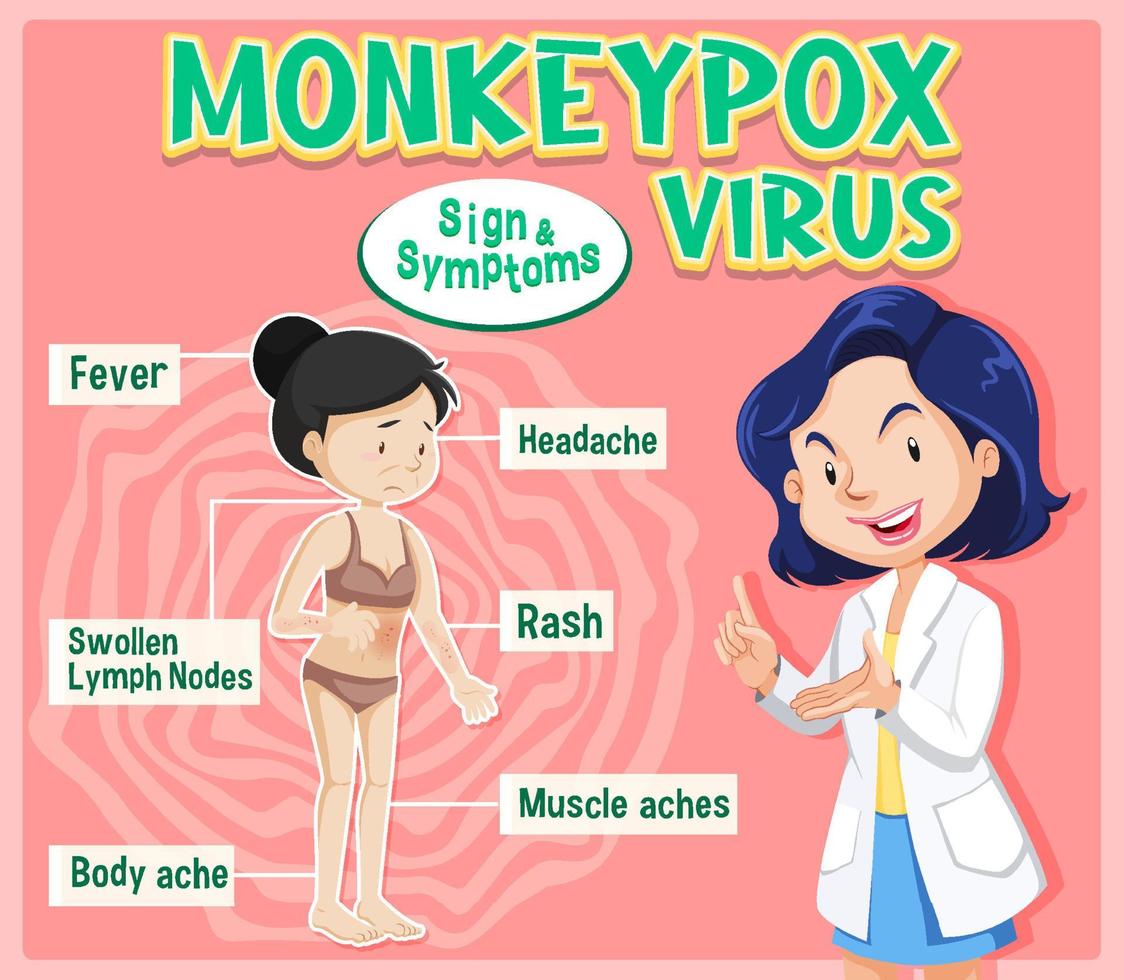 MONKEYPOX VIRUS

Sign & Symptoms

Fever

Headache

Swollen Lymph Nodes

Rash

Muscle aches

Body ache