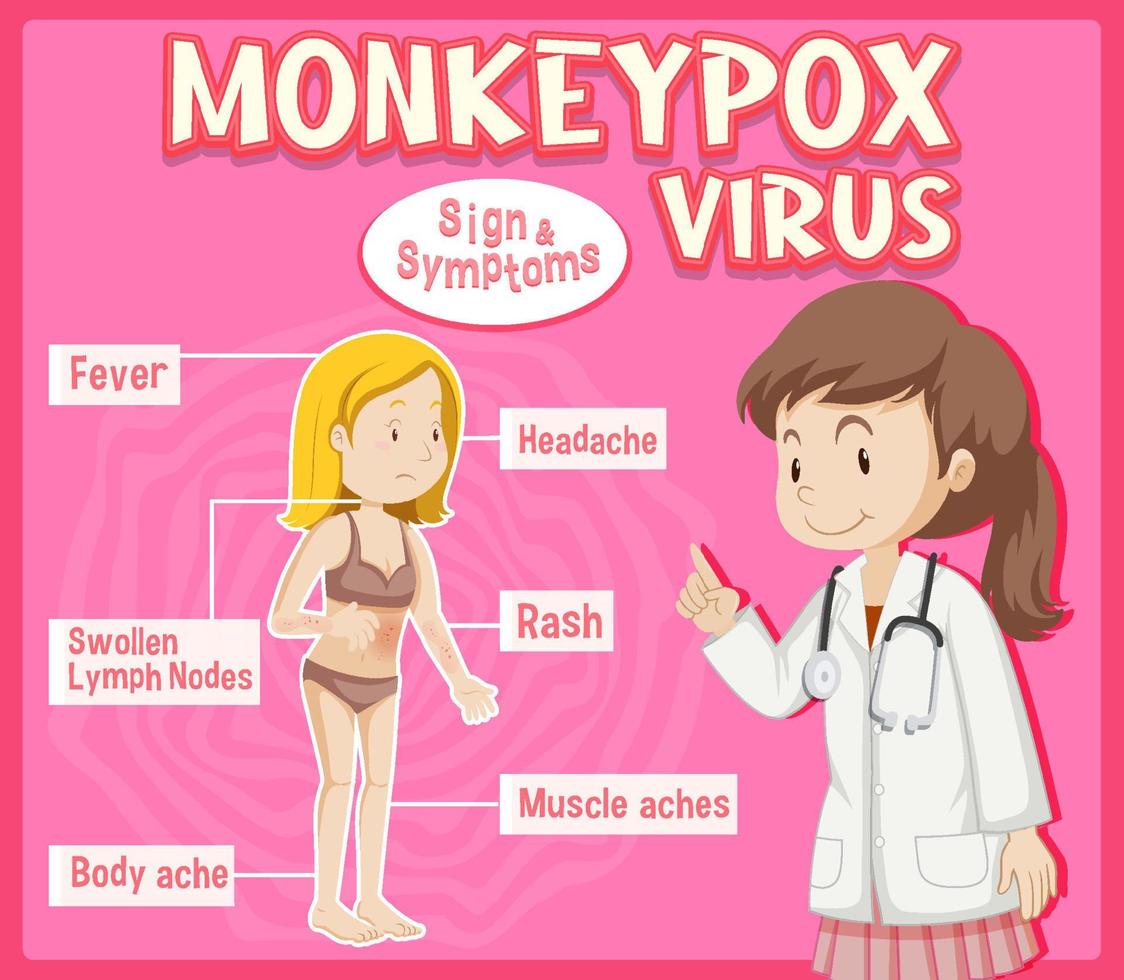 MONKEYPOX VIRUS

Sign & Symptoms

Fever

Headache

Swollen Lymph Nodes

Rash

Muscle aches

Body ache