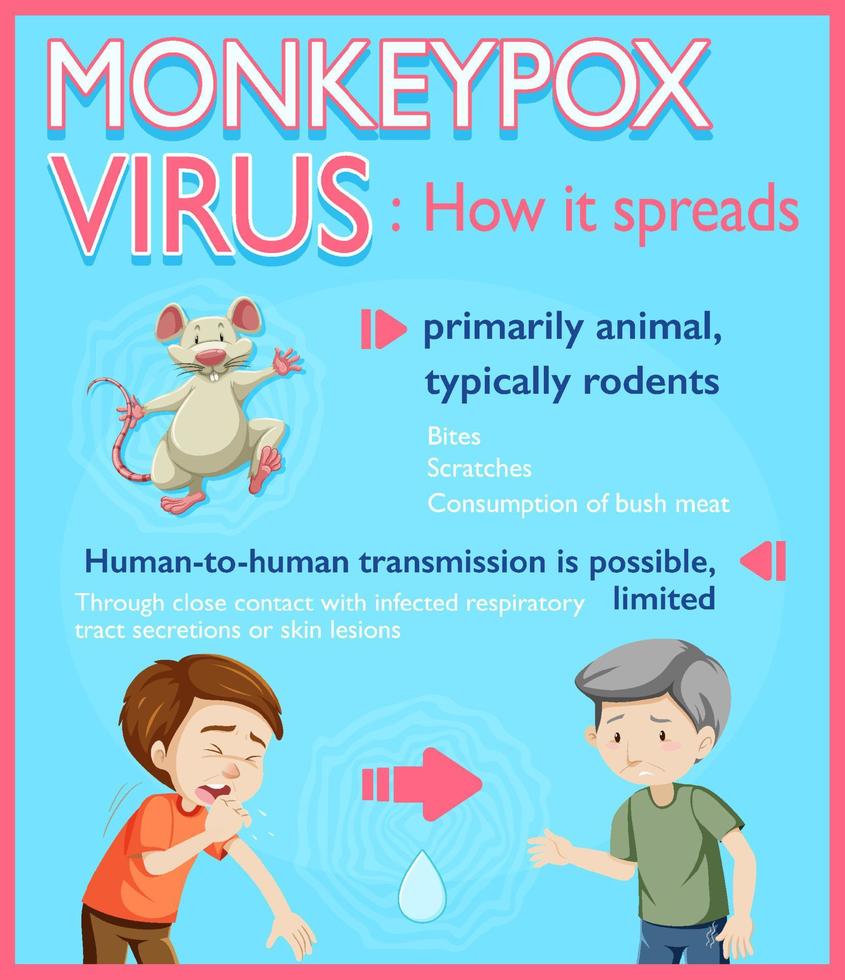 MONKEYPOX VIRUS : How it spreads

primarily animal, typically rodents

Bites
Scratches
Consumption of bush meat

Human-to-human transmission is possible, limited

Through close contact with infected respiratory tract secretions or skin lesions