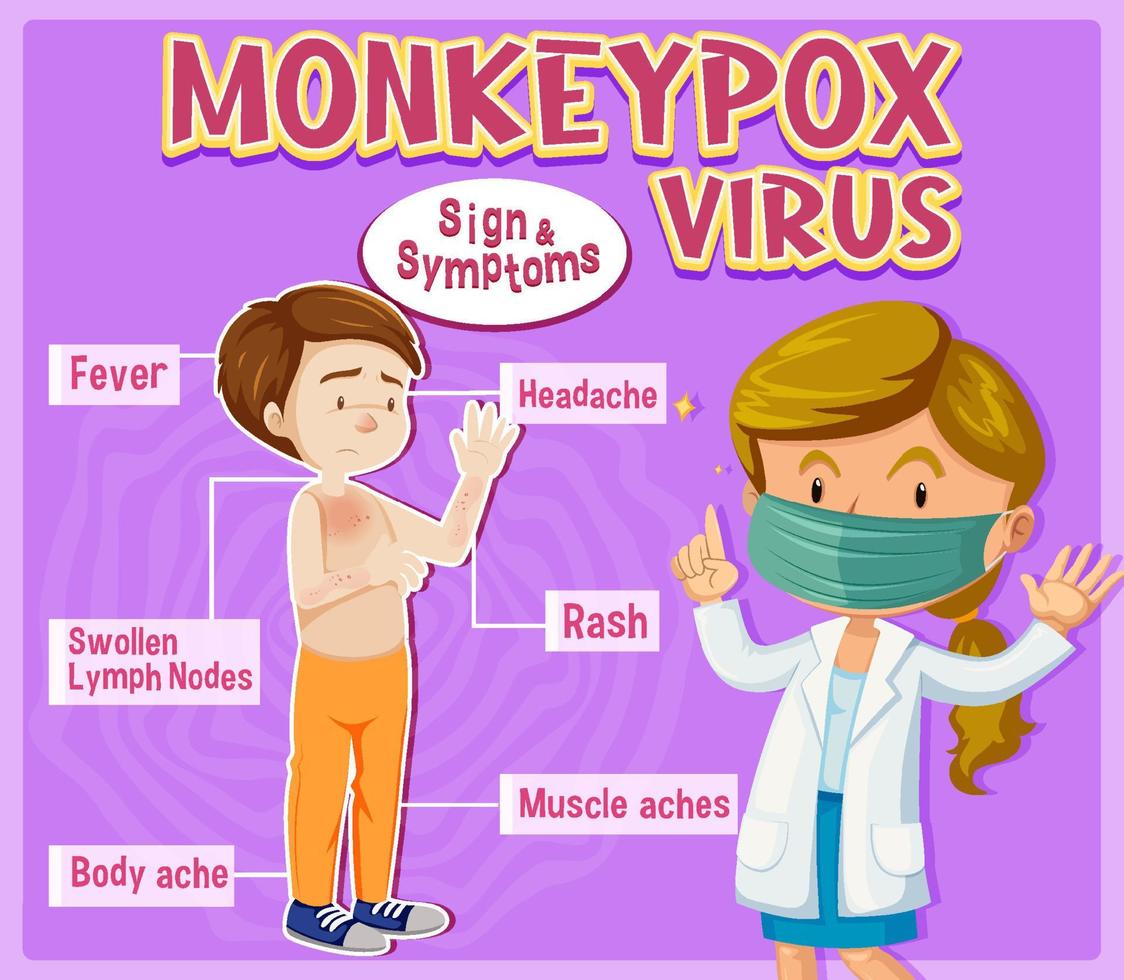 MONKEYPOX VIRUS

Sign & Symptoms

Fever

Headache

Swollen Lymph Nodes

Rash

Muscle aches

Body ache