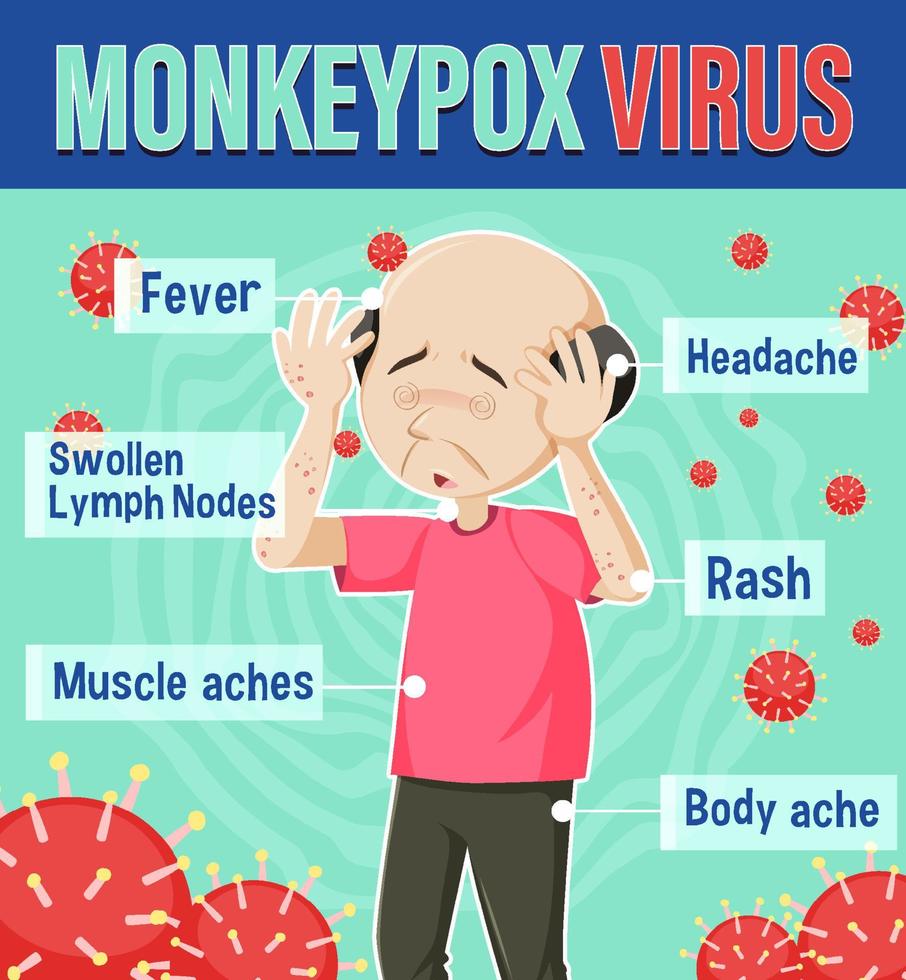 MONKEYPOX VIRUS

Fever

Headache

Swollen Lymph Nodes

Rash

Muscle aches

Body ache