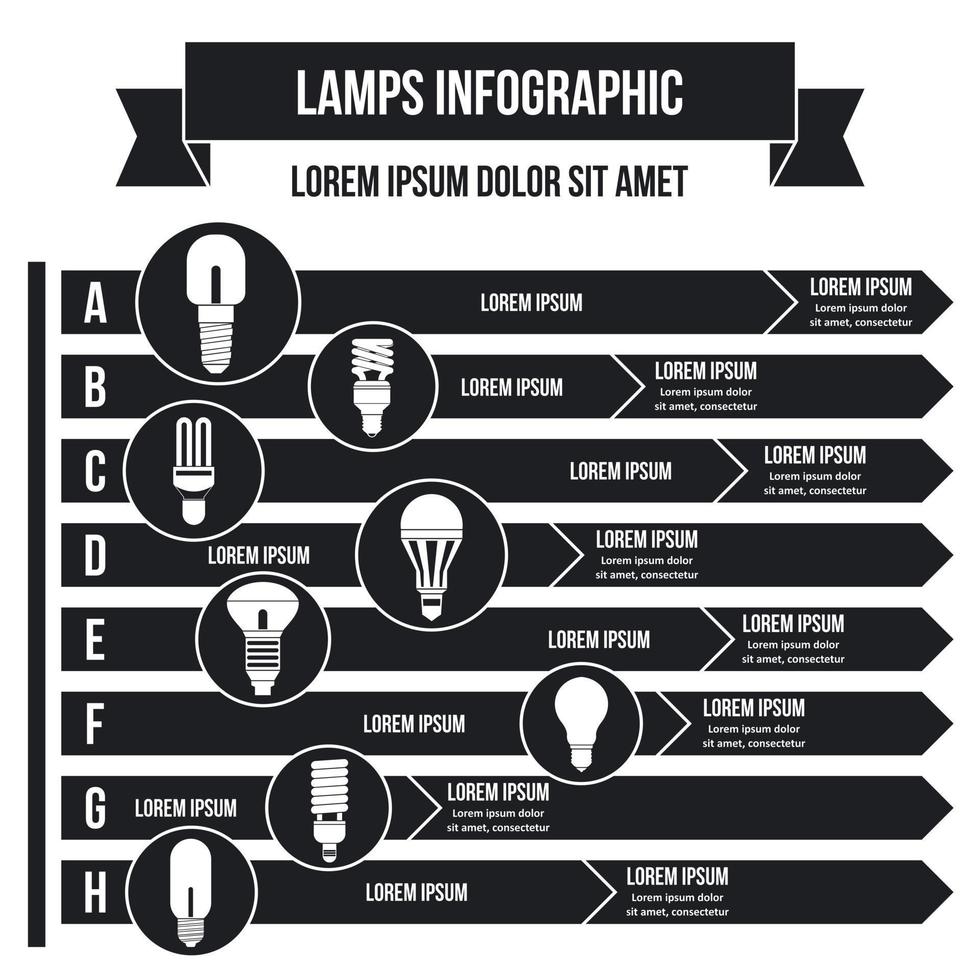 LAMPS INFOGRAPHIC

LOREM IPSUM DOLOR SIT AMET

A
LOREM IPSUM
LOREM IPSUM
Lorem ipsum dolor sit amet, consectetur

B
LOREM IPSUM
LOREM IPSUM
Lorem ipsum dolor sit amet, consectetur

C
LOREM IPSUM
LOREM IPSUM
Lorem ipsum dolor sit amet, consectetur

D
LOREM IPSUM
LOREM IPSUM
Lorem ipsum dolor sit amet, consectetur

E
LOREM IPSUM
LOREM IPSUM
Lorem ipsum dolor sit amet, consectetur

F
LOREM IPSUM
LOREM IPSUM
Lorem ipsum dolor sit amet, consectetur

G
LOREM IPSUM
LOREM IPSUM
Lorem ipsum dolor sit amet, consectetur

H
LOREM IPSUM
LOREM IPSUM
Lorem ipsum dolor sit amet, consectetur