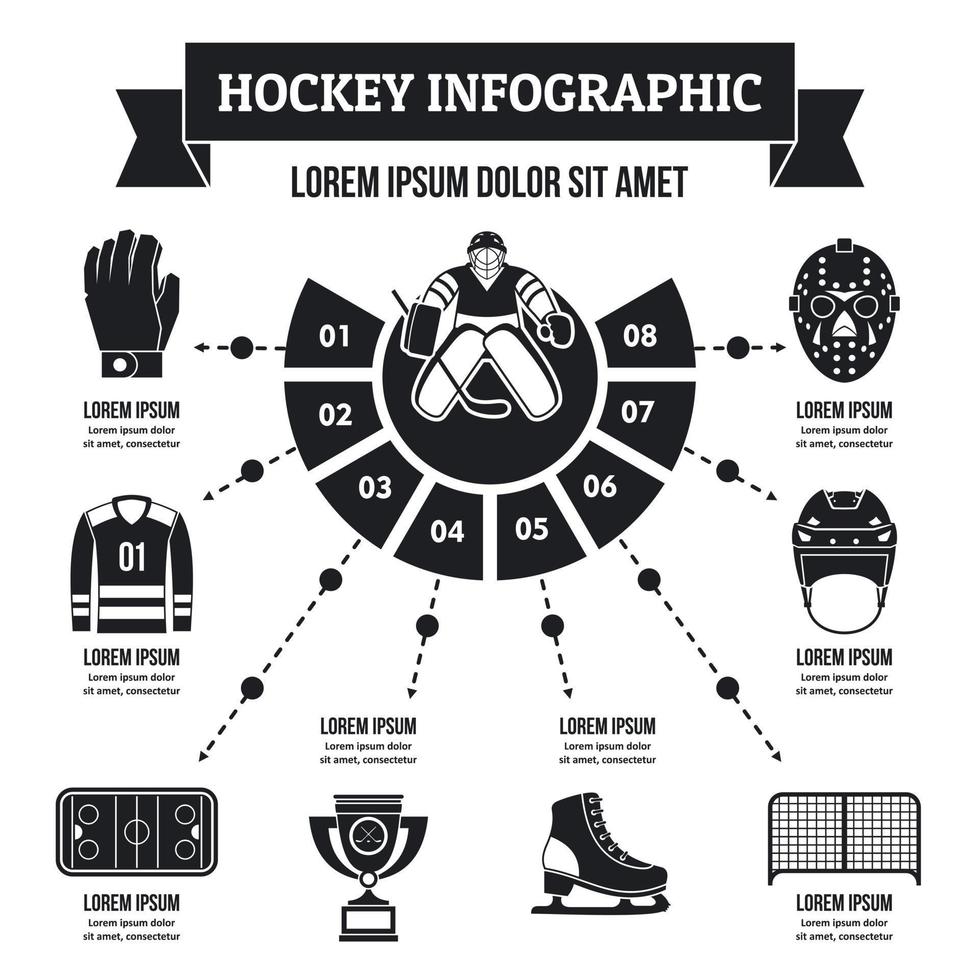 HOCKEY INFOGRAPHIC

LOREM IPSUM DOLOR SIT AMET

01
02
03
04
05
06
07
08

LOREM IPSUM
Lorem ipsum dolor sit amet, consectetur

LOREM IPSUM
Lorem ipsum dolor sit amet, consectetur

01

LOREM IPSUM
Lorem ipsum dolor sit amet, consectetur

LOREM IPSUM
Lorem ipsum dolor sit amet, consectetur

LOREM IPSUM
Lorem ipsum dolor sit amet, consectetur

LOREM IPSUM
Lorem ipsum dolor sit amet, consectetur

LOREM IPSUM
Lorem ipsum dolor sit amet, consectetur

LOREM IPSUM
Lorem ipsum dolor sit amet, consectetur