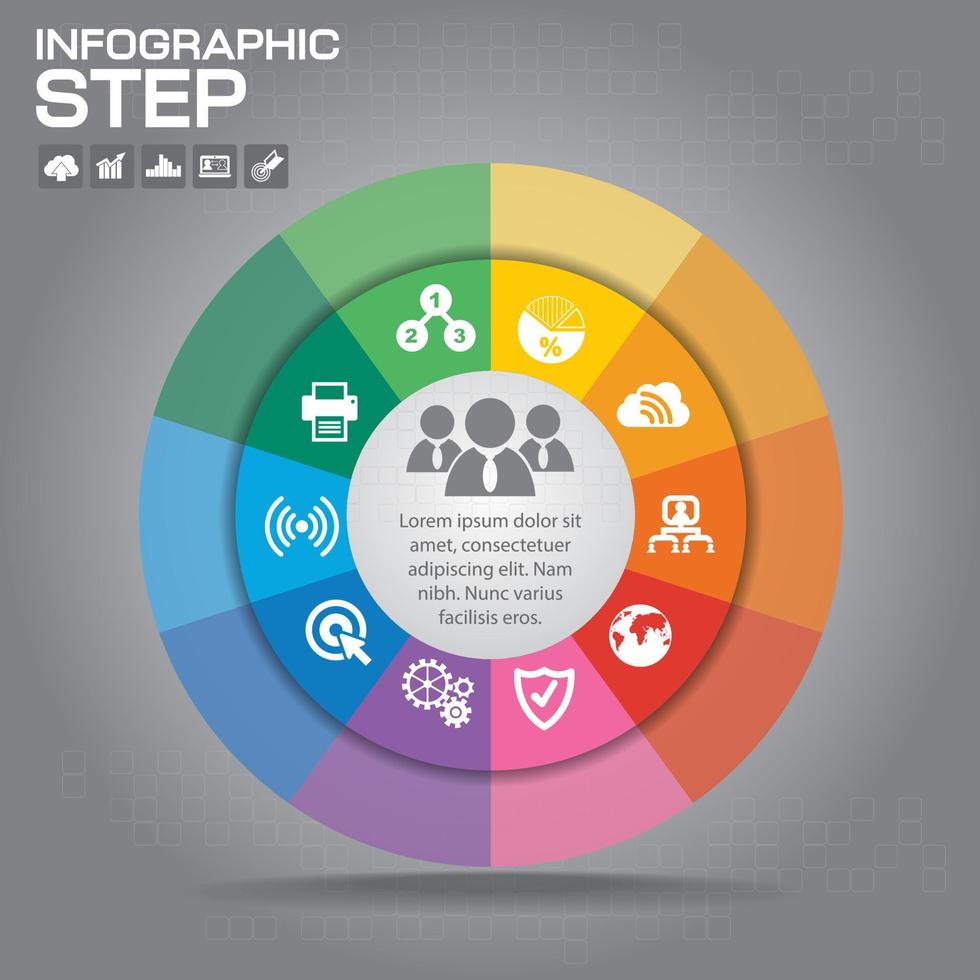 INFOGRAPHIC
STEP

1
2 3

%

Lorem ipsum dolor sit amet, consectetuer adipiscing elit. Nam nibh. Nunc varius facilisis eros.