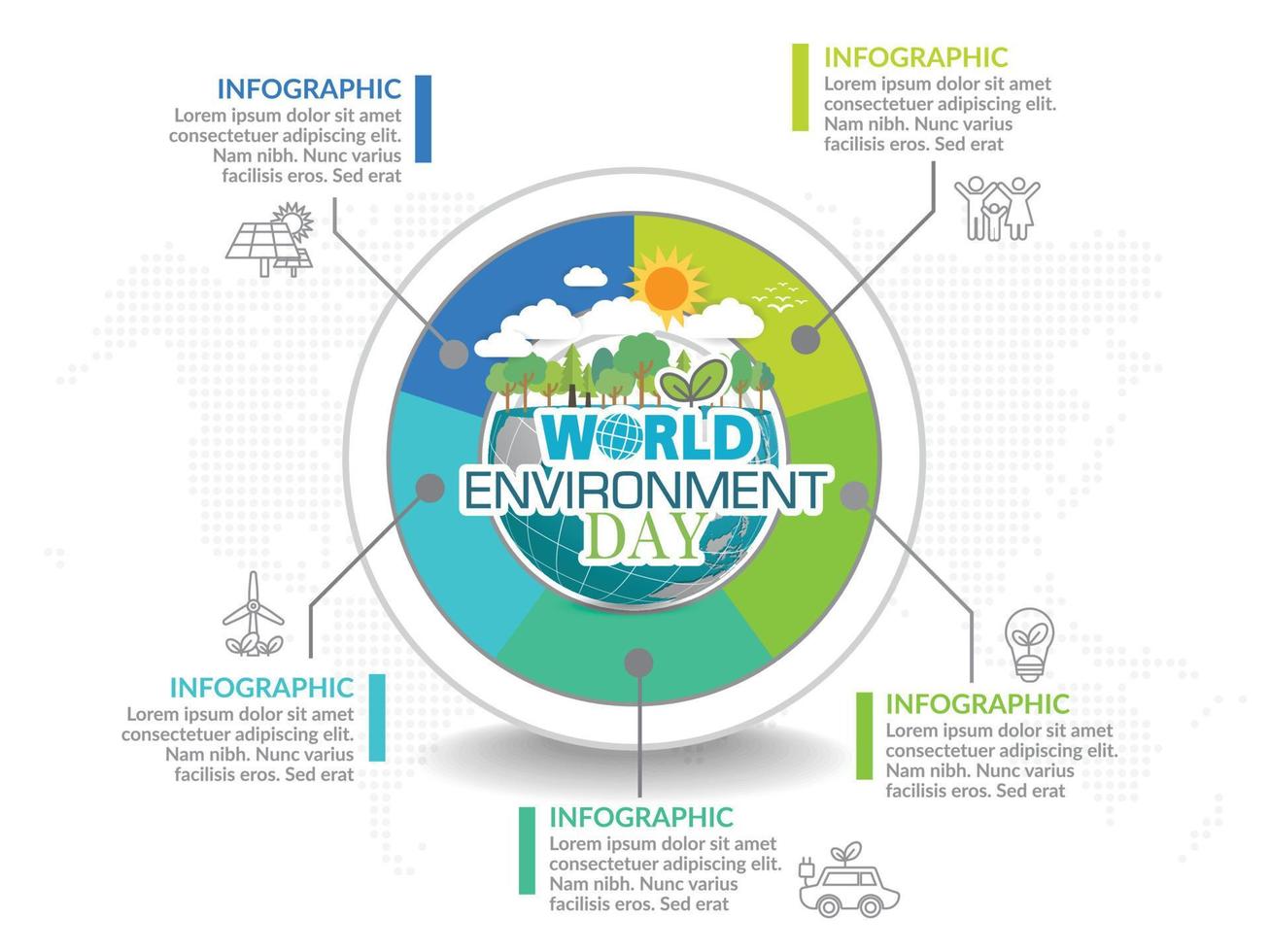 INFOGRAPHIC
Lorem ipsum dolor sit amet consectetuer adipiscing elit. Nam nibh. Nunc varius facilisis eros. Sed erat

INFOGRAPHIC
Lorem ipsum dolor sit amet consectetuer adipiscing elit. Nam nibh. Nunc varius facilisis eros. Sed erat

WORLD
ENVIRONMENT
DAY

INFOGRAPHIC
Lorem ipsum dolor sit amet consectetuer adipiscing elit. Nam nibh. Nunc varius facilisis eros. Sed erat

INFOGRAPHIC
Lorem ipsum dolor sit amet consectetuer adipiscing elit. Nam nibh. Nunc varius facilisis eros. Sed erat

INFOGRAPHIC
Lorem ipsum dolor sit amet consectetuer adipiscing elit. Nam nibh. Nunc varius facilisis eros. Sed erat