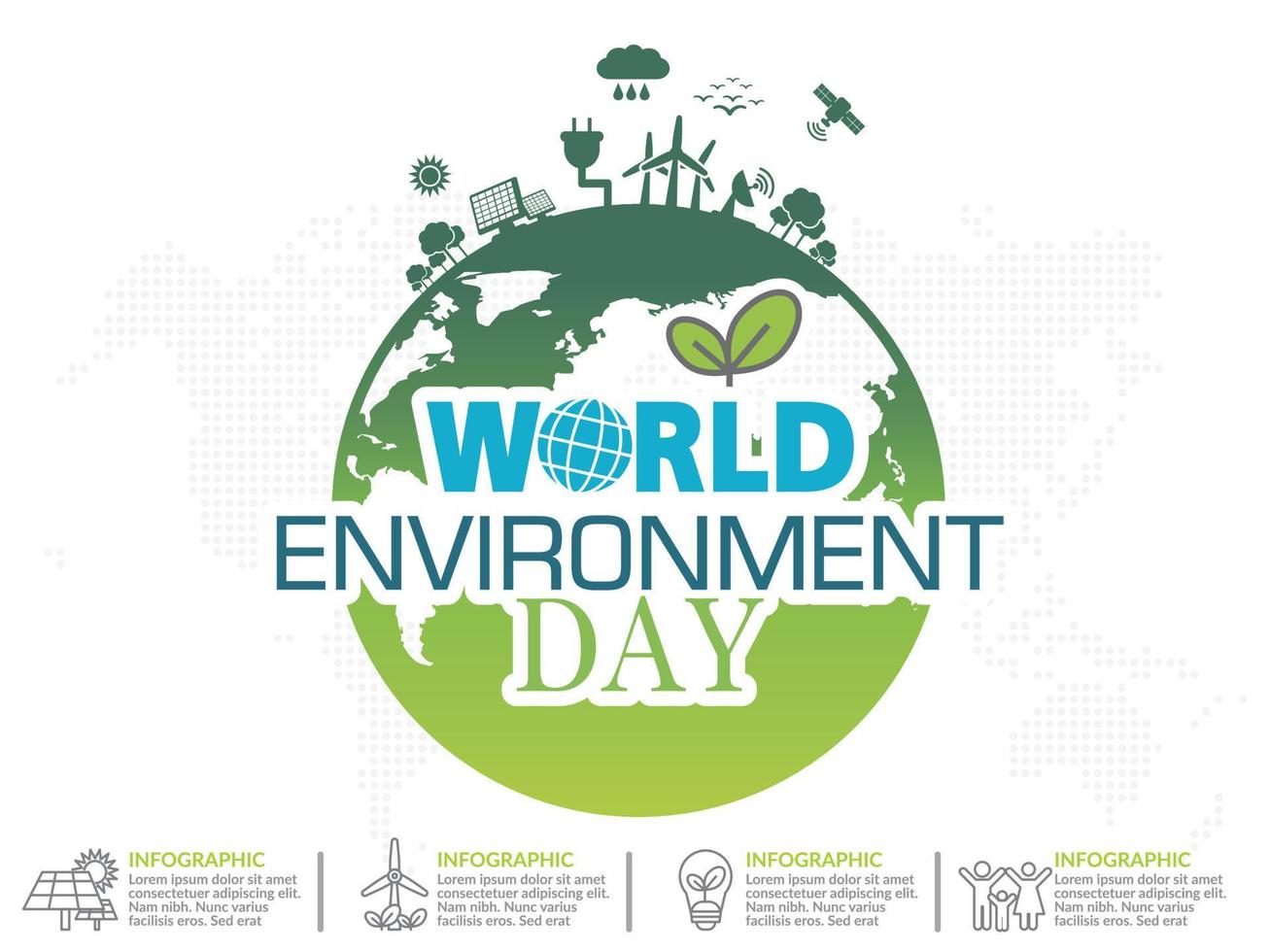 WORLD
ENVIRONMENT
DAY

INFOGRAPHIC
Lorem ipsum dolor sit amet consectetuer adipiscing elit. Nam nibh. Nunc varius facilisis eros. Sed erat

INFOGRAPHIC
Lorem ipsum dolor sit amet consectetuer adipiscing elit. Nam nibh. Nunc varius facilisis eros. Sed erat

INFOGRAPHIC
Lorem ipsum dolor sit amet consectetuer adipiscing elit. Nam nibh. Nunc varius facilisis eros. Sed erat

INFOGRAPHIC
Lorem ipsum dolor sit amet consectetuer adipiscing elit. Nam nibh. Nunc varius facilisis eros. Sed erat