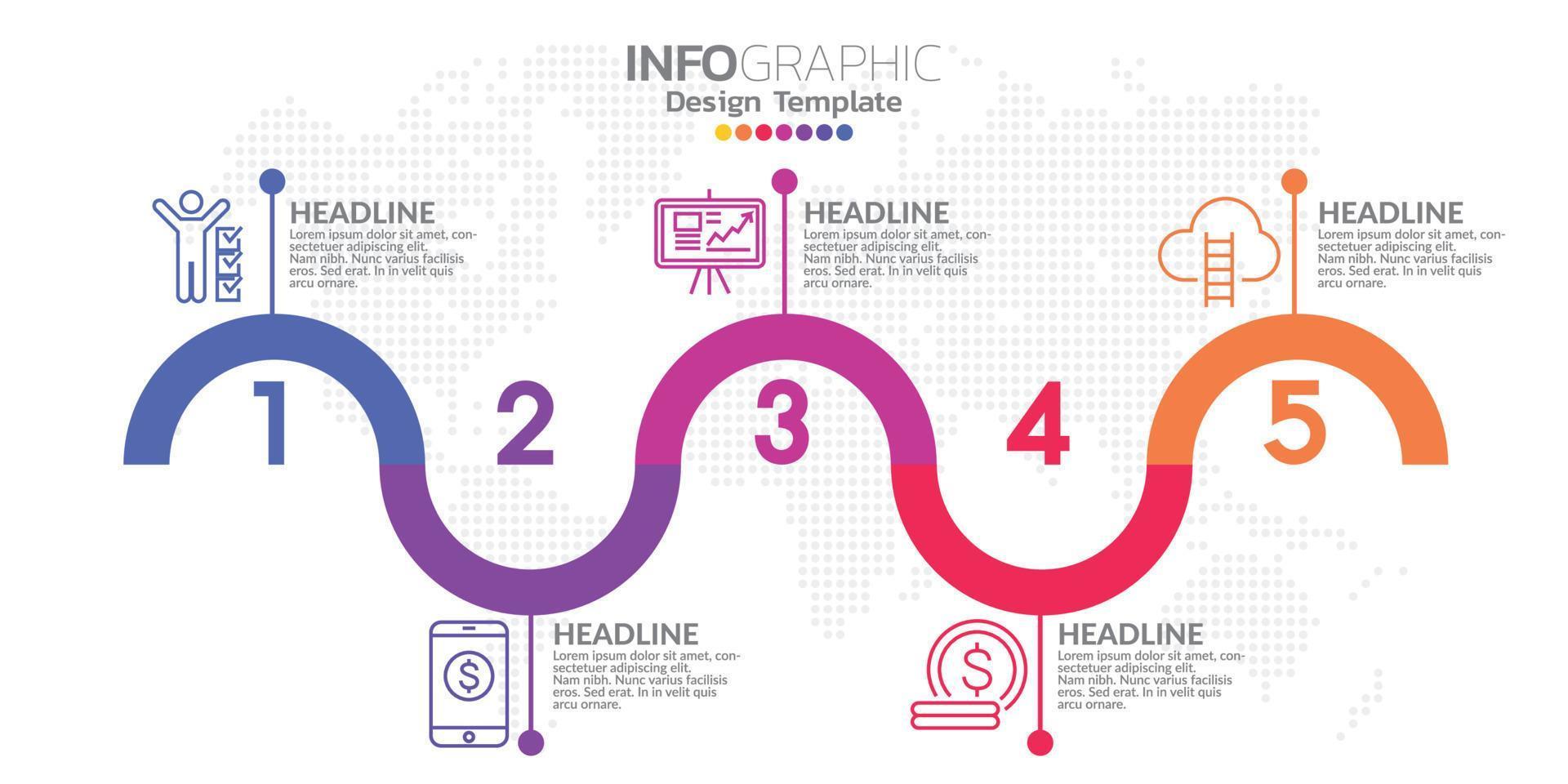 INFOGRAPHIC
Design Template

HEADLINE
Lorem ipsum dolor sit amet, consectetuer adipiscing elit. Nam nibh. Nunc varius facilisis eros. Sed erat. In in velit quis arcu ornare.

HEADLINE
Lorem ipsum dolor sit amet, consectetuer adipiscing elit. Nam nibh. Nunc varius facilisis eros. Sed erat. In in velit quis arcu ornare.

HEADLINE
Lorem ipsum dolor sit amet, consectetuer adipiscing elit. Nam nibh. Nunc varius facilisis eros. Sed erat. In in velit quis arcu ornare.

1 2 3 4 5

HEADLINE
Lorem ipsum dolor sit amet, consectetuer adipiscing elit. Nam nibh. Nunc varius facilisis eros. Sed erat. In in velit quis arcu ornare.

HEADLINE
Lorem ipsum dolor sit amet, consectetuer adipiscing elit. Nam nibh. Nunc varius facilisis eros. Sed erat. In in velit quis arcu ornare.