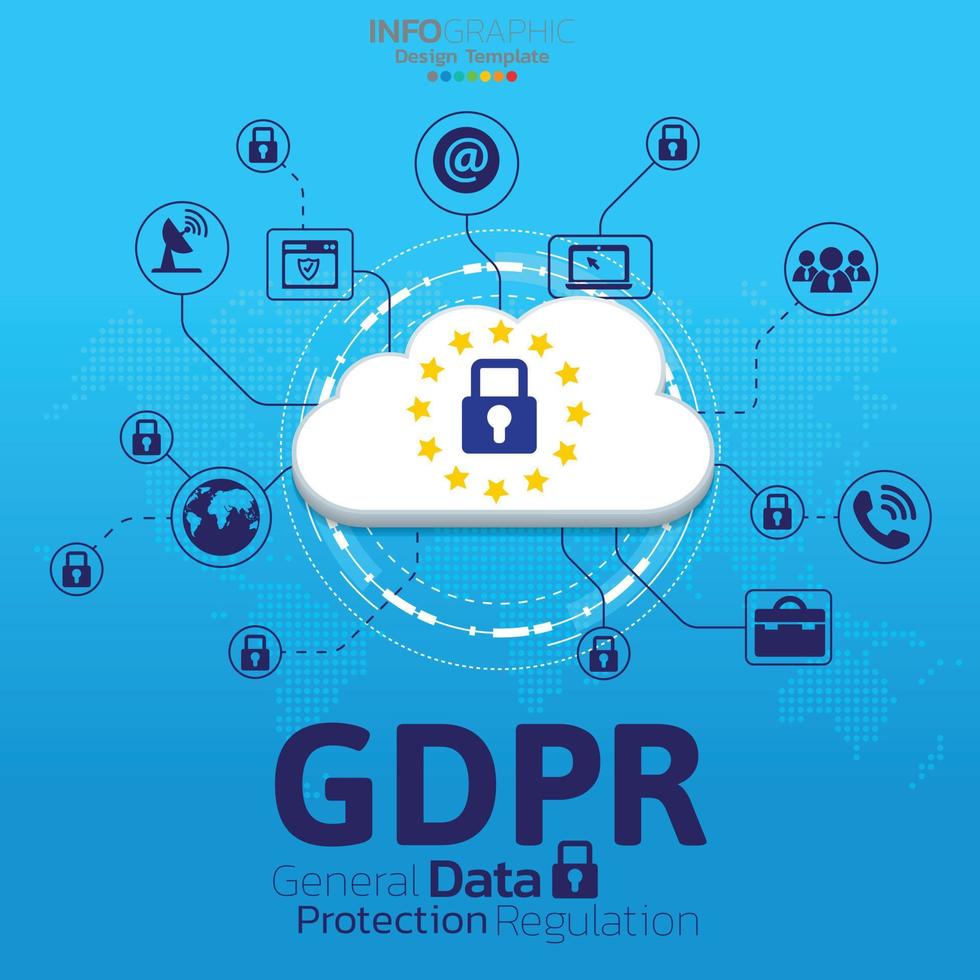 INFOGRAPHIC
Design Template

@

GDPR
General Data
Protection Regulation