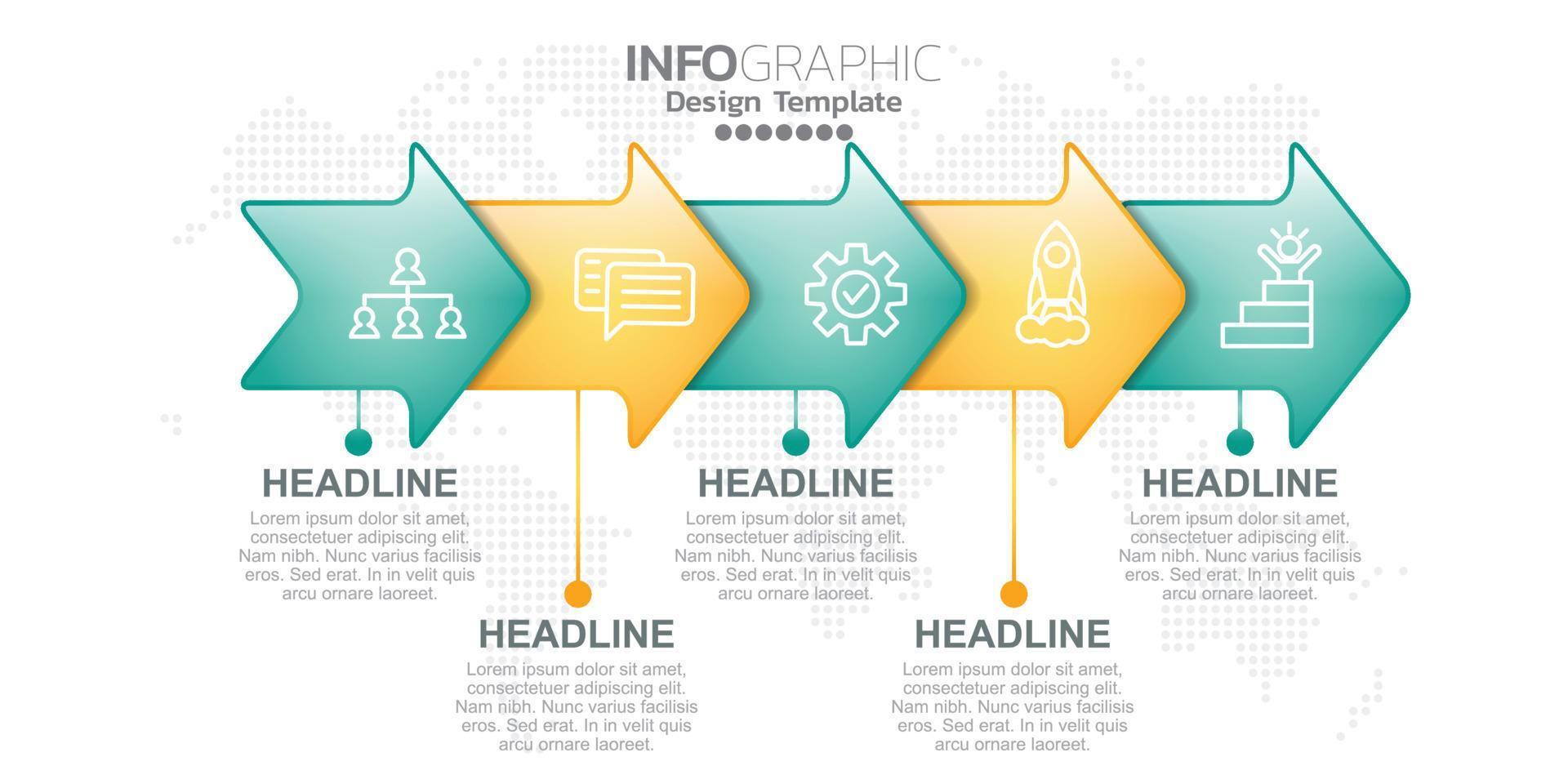 INFOGRAPHIC
Design Template

HEADLINE
Lorem ipsum dolor sit amet, consectetuer adipiscing elit. Nam nibh. Nunc varius facilisis eros. Sed erat. In in velit quis arcu ornare laoreet.

HEADLINE
Lorem ipsum dolor sit amet, consectetuer adipiscing elit. Nam nibh. Nunc varius facilisis eros. Sed erat. In in velit quis arcu ornare laoreet.

HEADLINE
Lorem ipsum dolor sit amet, consectetuer adipiscing elit. Nam nibh. Nunc varius facilisis eros. Sed erat. In in velit quis arcu ornare laoreet.

HEADLINE
Lorem ipsum dolor sit amet, consectetuer adipiscing elit. Nam nibh. Nunc varius facilisis eros. Sed erat. In in velit quis arcu ornare laoreet.

HEADLINE
Lorem ipsum dolor sit amet, consectetuer adipiscing elit. Nam nibh. Nunc varius facilisis eros. Sed erat. In in velit quis arcu ornare laoreet.