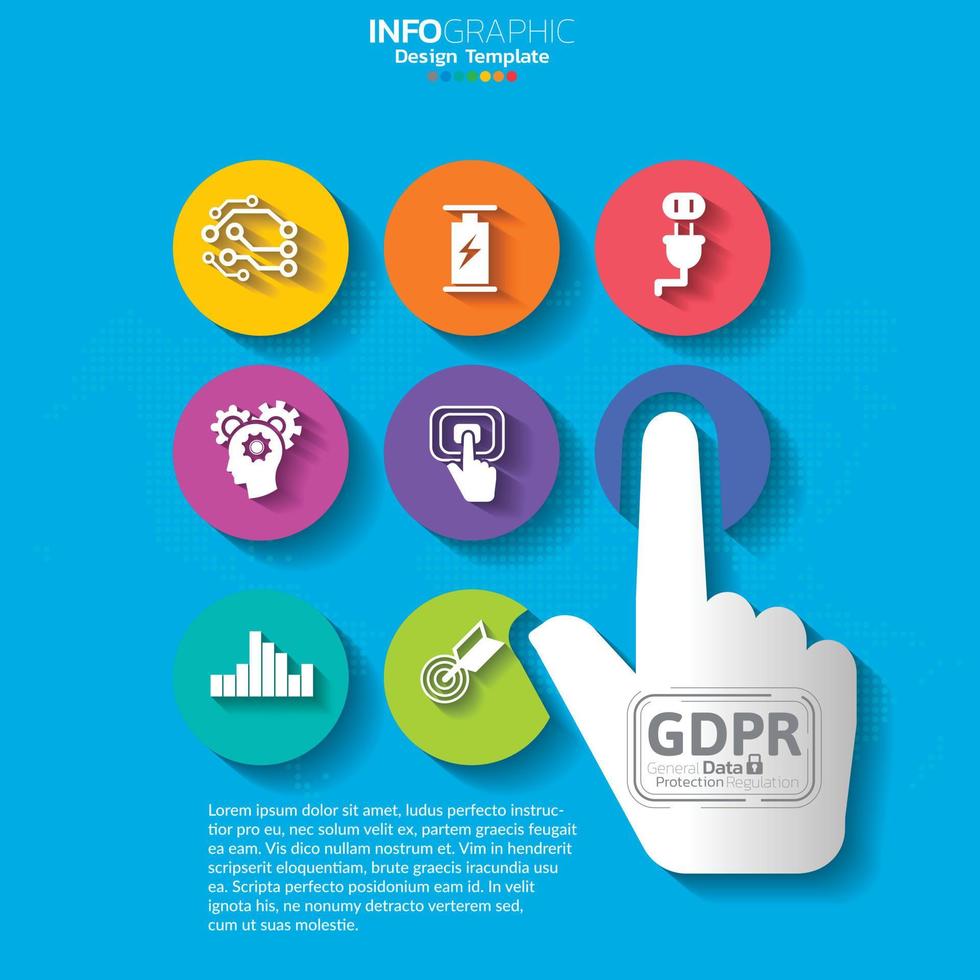 INFOGRAPHIC
Design Template

GDPR
General Data Protection Regulation

Lorem ipsum dolor sit amet, ludus perfecto instructior pro eu, nec solum velit ex, partem graecis feugait ea eam. Vis dico nullam nostrum et. Vim in hendrerit scripserit eloquentiam, brute graecis iracundia usu ea. Scripta perfecto posidonium eam id. In velit ignota his, ne nonumy detracto verterem sed, cum ut suas molestie.