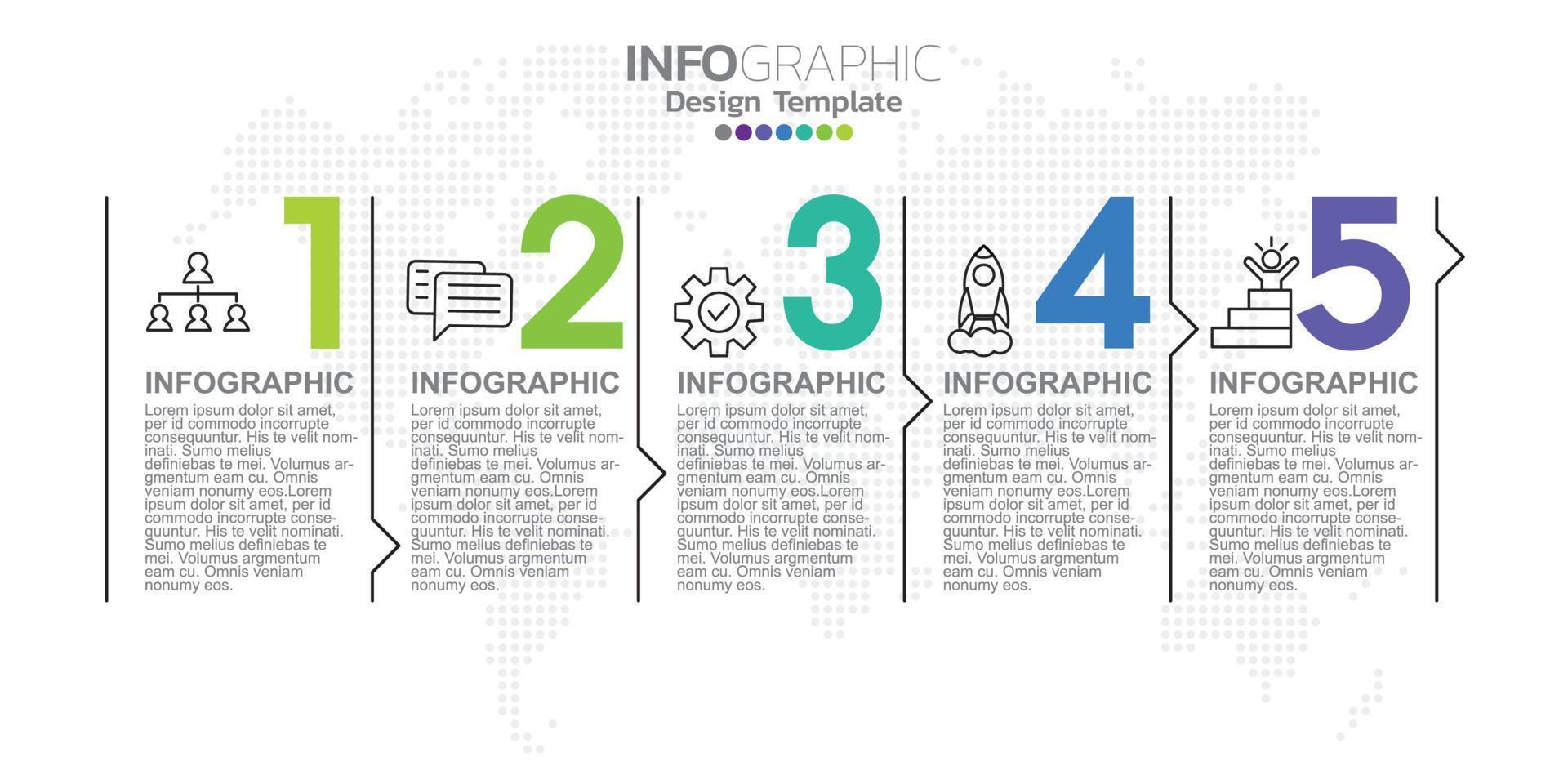 INFOGRAPHIC
Design Template

1
INFOGRAPHIC
Lorem ipsum dolor sit amet, per id commodo incorrupte consequuntur. His te velit nominati. Sumo melius definiebas te mei. Volumus argmentum eam cu. Omnis veniam nonumy eos.Lorem ipsum dolor sit amet, per id commodo incorrupte consequuntur. His te velit nominati. Sumo melius definiebas te mei. Volumus argmentum eam cu. Omnis veniam nonumy eos.

2
INFOGRAPHIC
Lorem ipsum dolor sit amet, per id commodo incorrupte consequuntur. His te velit nominati. Sumo melius definiebas te mei. Volumus argmentum eam cu. Omnis veniam nonumy eos.Lorem ipsum dolor sit amet, per id commodo incorrupte consequuntur. His te velit nominati. Sumo melius definiebas te mei. Volumus argmentum eam cu. Omnis veniam nonumy eos.

3
INFOGRAPHIC
Lorem ipsum dolor sit amet, per id commodo incorrupte consequuntur. His te velit nominati. Sumo melius definiebas te mei. Volumus argmentum eam cu. Omnis veniam nonumy eos.Lorem ipsum dolor sit amet, per id commodo incorrupte consequuntur. His te velit nominati. Sumo melius definiebas te mei. Volumus argmentum eam cu. Omnis veniam nonumy eos.

4
INFOGRAPHIC
Lorem ipsum dolor sit amet, per id commodo incorrupte consequuntur. His te velit nominati. Sumo melius definiebas te mei. Volumus argmentum eam cu. Omnis veniam nonumy eos.Lorem ipsum dolor sit amet, per id commodo incorrupte consequuntur. His te velit nominati. Sumo melius definiebas te mei. Volumus argmentum eam cu. Omnis veniam nonumy eos.

5
INFOGRAPHIC
Lorem ipsum dolor sit amet, per id commodo incorrupte consequuntur. His te velit nominati. Sumo melius definiebas te mei. Volumus argmentum eam cu. Omnis veniam nonumy eos.Lorem ipsum dolor sit amet, per id commodo incorrupte consequuntur. His te velit nominati. Sumo melius definiebas te mei. Volumus argmentum eam cu. Omnis veniam nonumy eos.