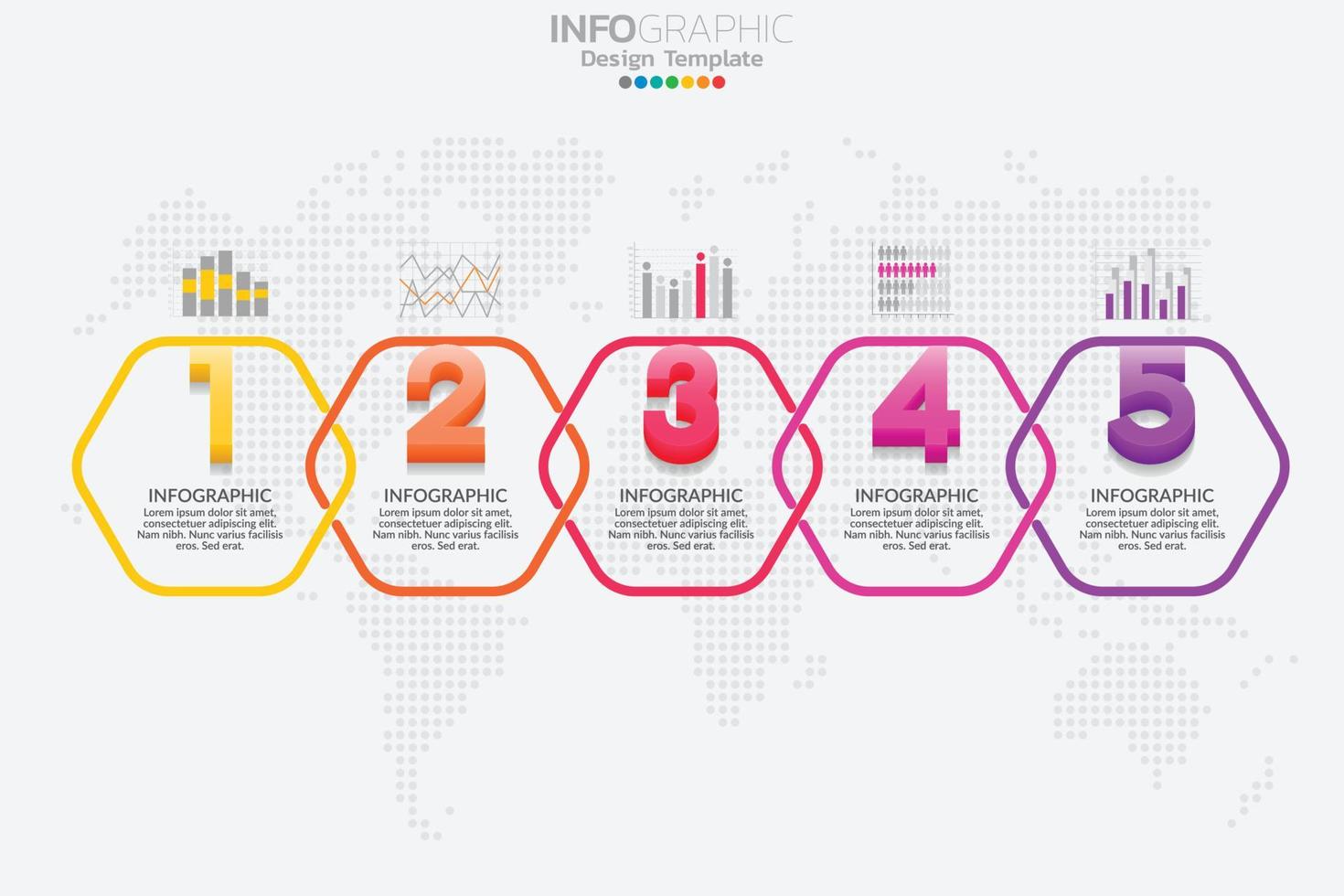 INFOGRAPHIC
Design Template

1
INFOGRAPHIC
Lorem ipsum dolor sit amet, consectetuer adipiscing elit. Nam nibh. Nunc varius facilisis eros. Sed erat.

2
INFOGRAPHIC
Lorem ipsum dolor sit amet, consectetuer adipiscing elit. Nam nibh. Nunc varius facilisis eros. Sed erat.

3
INFOGRAPHIC
Lorem ipsum dolor sit amet, consectetuer adipiscing elit. Nam nibh. Nunc varius facilisis eros. Sed erat.

4
INFOGRAPHIC
Lorem ipsum dolor sit amet, consectetuer adipiscing elit. Nam nibh. Nunc varius facilisis eros. Sed erat.

5
INFOGRAPHIC
Lorem ipsum dolor sit amet, consectetuer adipiscing elit. Nam nibh. Nunc varius facilisis eros. Sed erat.