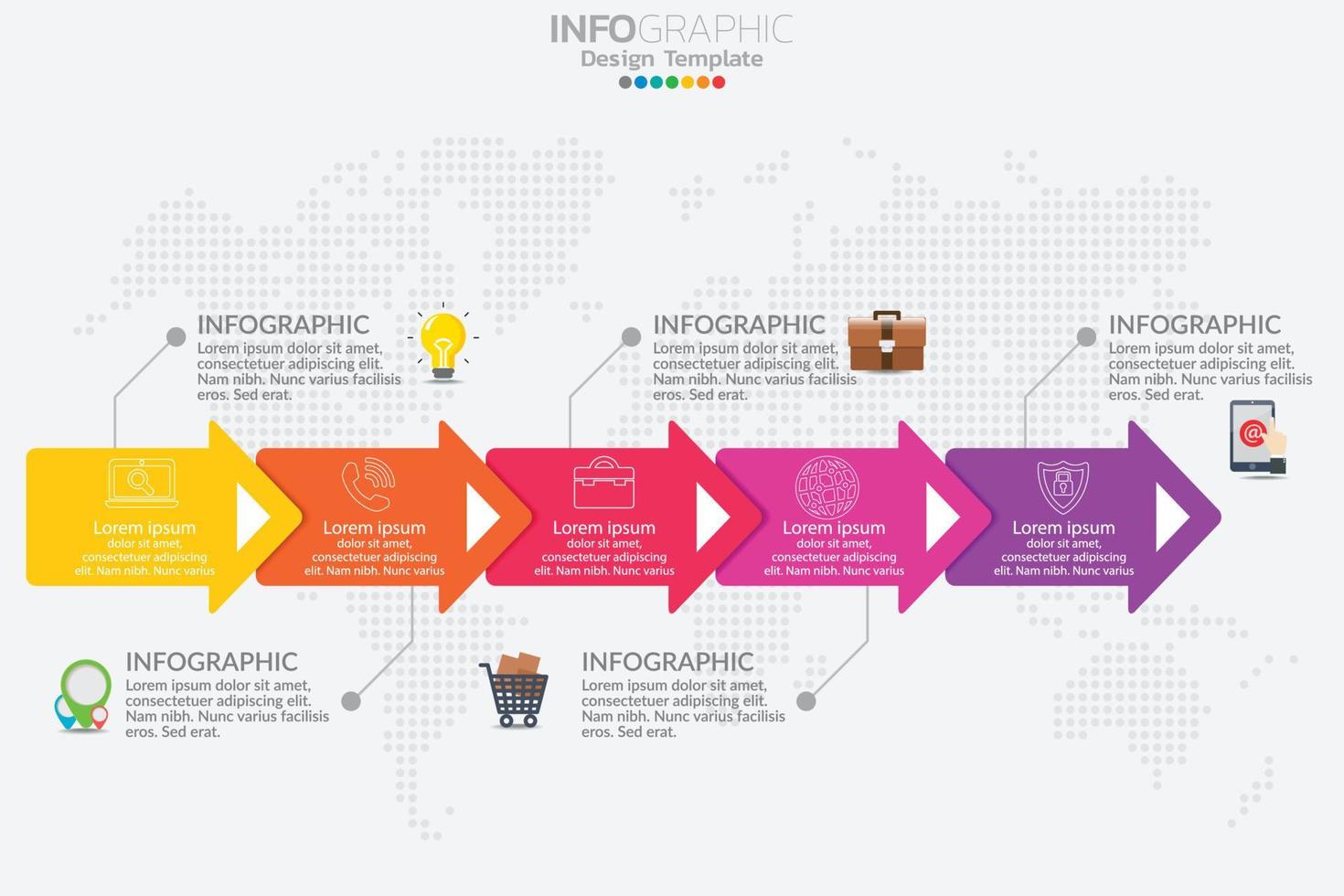 INFOGRAPHIC
Design Template

INFOGRAPHIC
Lorem ipsum dolor sit amet, consectetuer adipiscing elit. Nam nibh. Nunc varius facilisis eros. Sed erat.

INFOGRAPHIC
Lorem ipsum dolor sit amet, consectetuer adipiscing elit. Nam nibh. Nunc varius facilisis eros. Sed erat.

INFOGRAPHIC
Lorem ipsum dolor sit amet, consectetuer adipiscing elit. Nam nibh. Nunc varius facilisis eros. Sed erat.

Lorem ipsum
dolor sit amet, consectetuer adipiscing elit. Nam nibh. Nunc varius

Lorem ipsum
dolor sit amet, consectetuer adipiscing elit. Nam nibh. Nunc varius

Lorem ipsum
dolor sit amet, consectetuer adipiscing elit. Nam nibh. Nunc varius

Lorem ipsum
dolor sit amet, consectetuer adipiscing elit. Nam nibh. Nunc varius

Lorem ipsum
dolor sit amet, consectetuer adipiscing elit. Nam nibh. Nunc varius

INFOGRAPHIC
Lorem ipsum dolor sit amet, consectetuer adipiscing elit. Nam nibh. Nunc varius facilisis eros. Sed erat.

INFOGRAPHIC
Lorem ipsum dolor sit amet, consectetuer adipiscing elit. Nam nibh. Nunc varius facilisis eros. Sed erat.