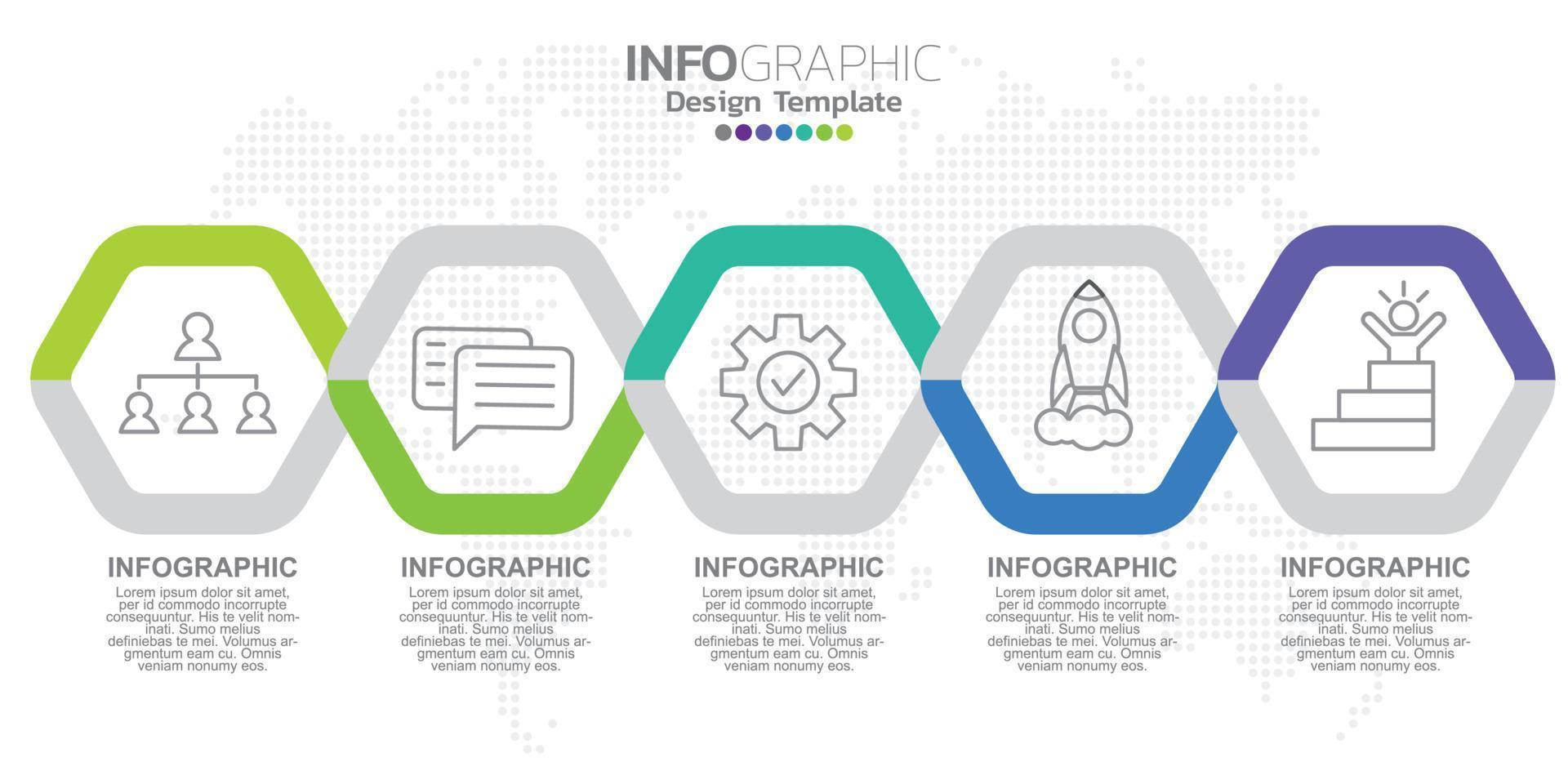 INFOGRAPHIC
Design Template

INFOGRAPHIC
Lorem ipsum dolor sit amet, per id commodo incorrupte consequuntur. His te velit nominati. Sumo melius definiebas te mei. Volumus argmentum eam cu. Omnis veniam nonumy eos.

INFOGRAPHIC
Lorem ipsum dolor sit amet, per id commodo incorrupte consequuntur. His te velit nominati. Sumo melius definiebas te mei. Volumus argmentum eam cu. Omnis veniam nonumy eos.

INFOGRAPHIC
Lorem ipsum dolor sit amet, per id commodo incorrupte consequuntur. His te velit nominati. Sumo melius definiebas te mei. Volumus argmentum eam cu. Omnis veniam nonumy eos.

INFOGRAPHIC
Lorem ipsum dolor sit amet, per id commodo incorrupte consequuntur. His te velit nominati. Sumo melius definiebas te mei. Volumus argmentum eam cu. Omnis veniam nonumy eos.

INFOGRAPHIC
Lorem ipsum dolor sit amet, per id commodo incorrupte consequuntur. His te velit nominati. Sumo melius definiebas te mei. Volumus argmentum eam cu. Omnis veniam nonumy eos.