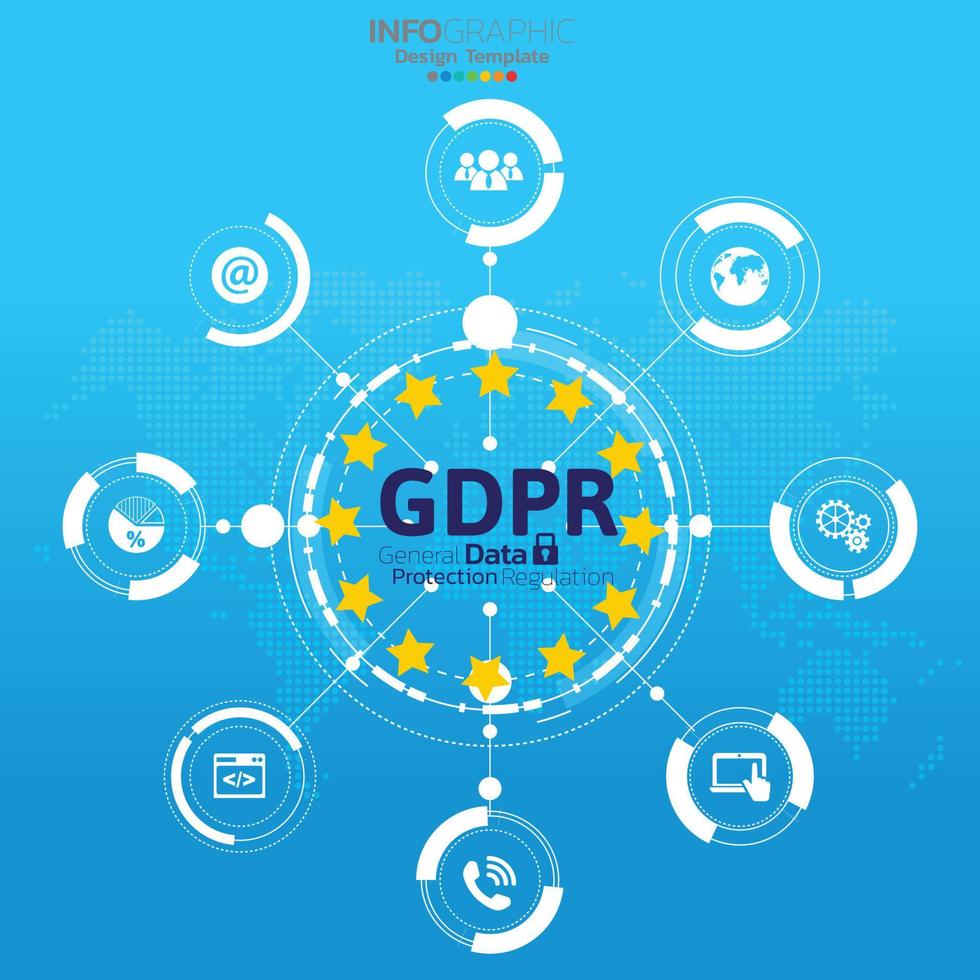 INFOGRAPHIC
Design Template

@

%

</>

GDPR
General Data
Protection Regulation