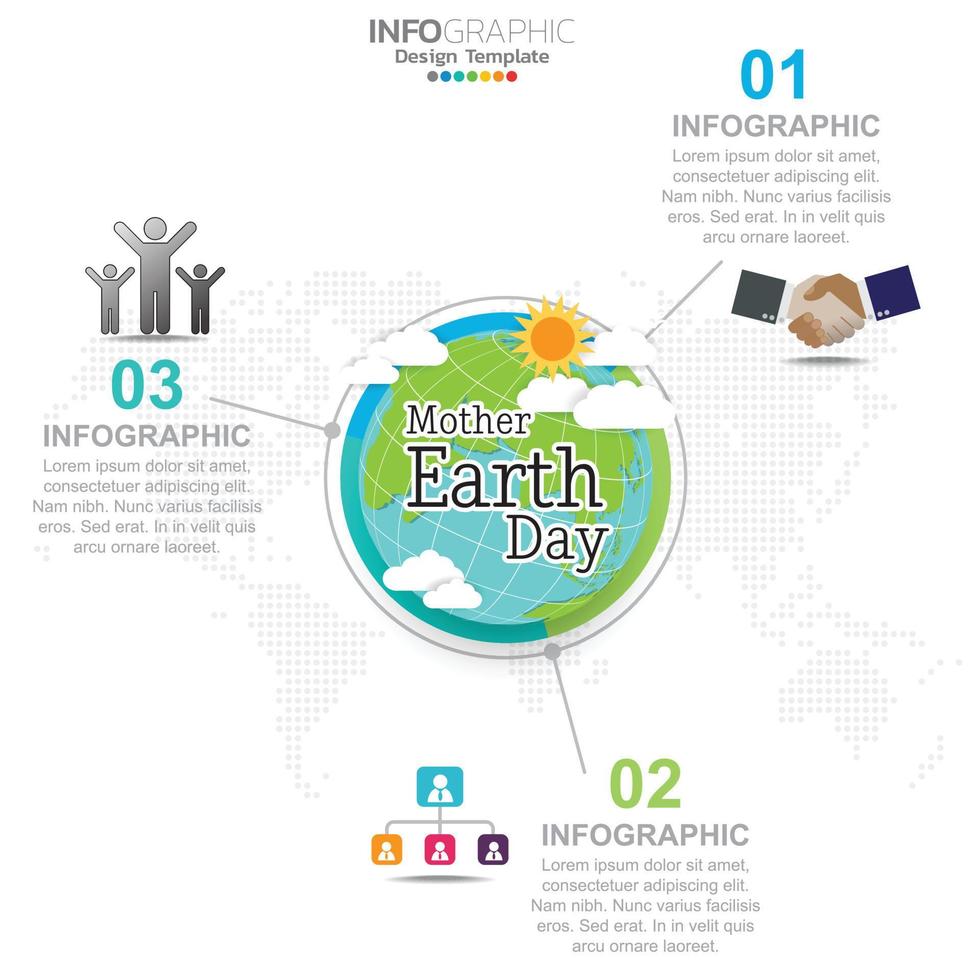 INFOGRAPHIC
Design Template

01
INFOGRAPHIC
Lorem ipsum dolor sit amet, consectetuer adipiscing elit. Nam nibh. Nunc varius facilisis eros. Sed erat. In in velit quis arcu ornare laoreet.

03
INFOGRAPHIC
Lorem ipsum dolor sit amet, consectetuer adipiscing elit. Nam nibh. Nunc varius facilisis eros. Sed erat. In in velit quis arcu ornare laoreet.

Mother Earth Day

02
INFOGRAPHIC
Lorem ipsum dolor sit amet, consectetuer adipiscing elit. Nam nibh. Nunc varius facilisis eros. Sed erat. In in velit quis arcu ornare laoreet.